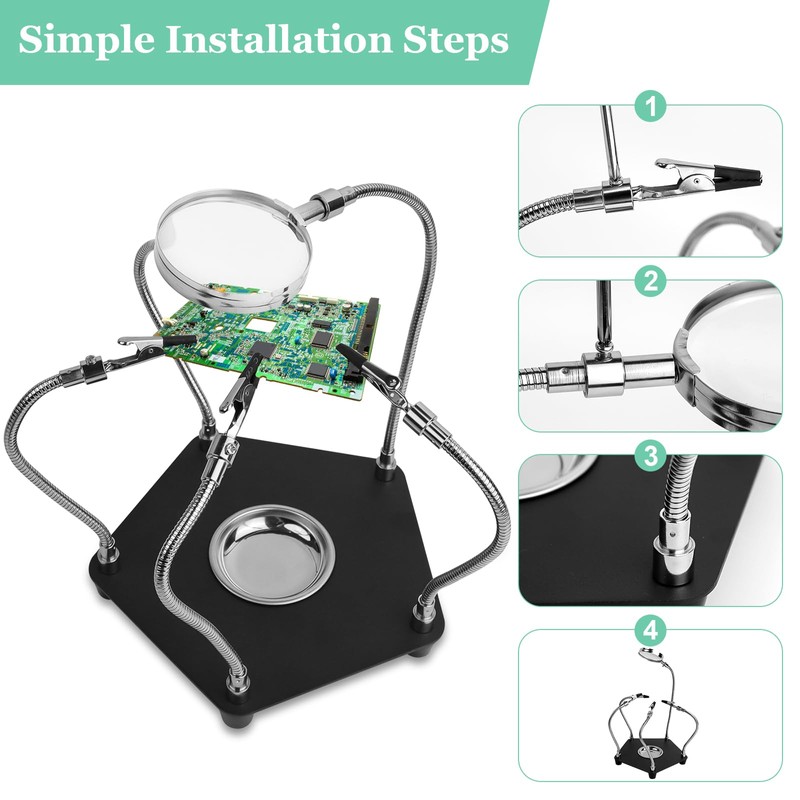 Simple Installation Steps

1

2

3

4