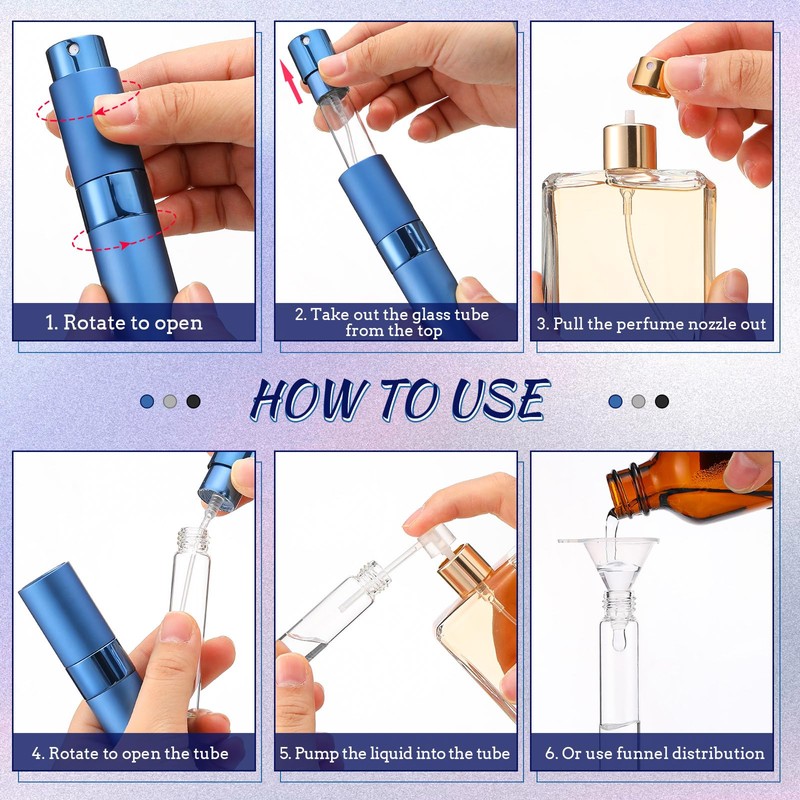 1. Rotate to open

2. Take out the glass tube from the top

3. Pull the perfume nozzle out

HOW TO USE

4. Rotate to open the tube

5. Pump the liquid into the tube

6. Or use funnel distribution