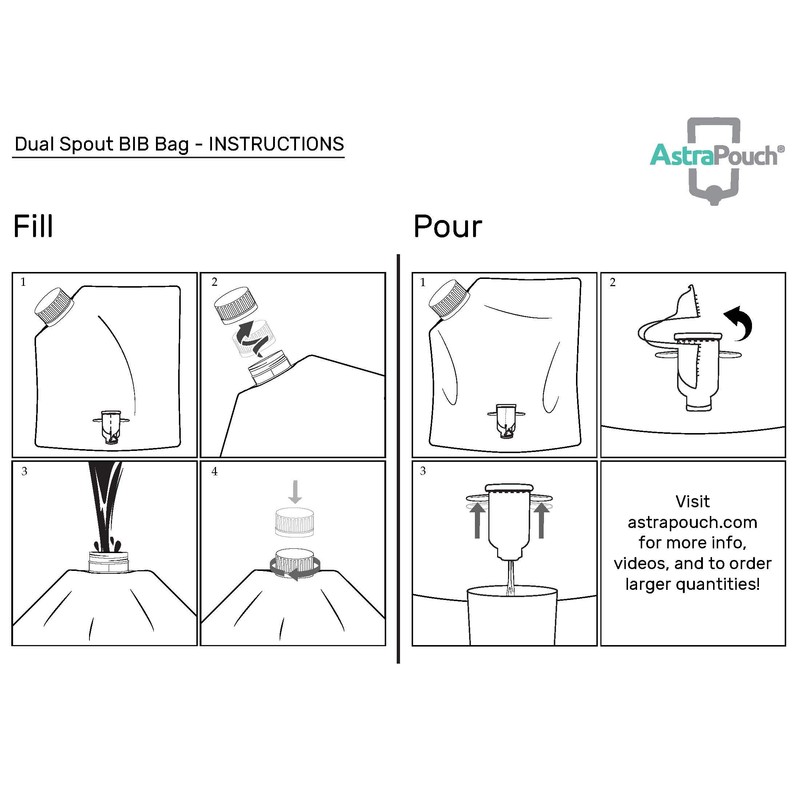 Dual Spout BIB Bag - INSTRUCTIONS

AstraPouch®

Fill

1

2

3

4

Pour

1

2

3

Visit astrapouch.com for more info, videos, and to order larger quantities!