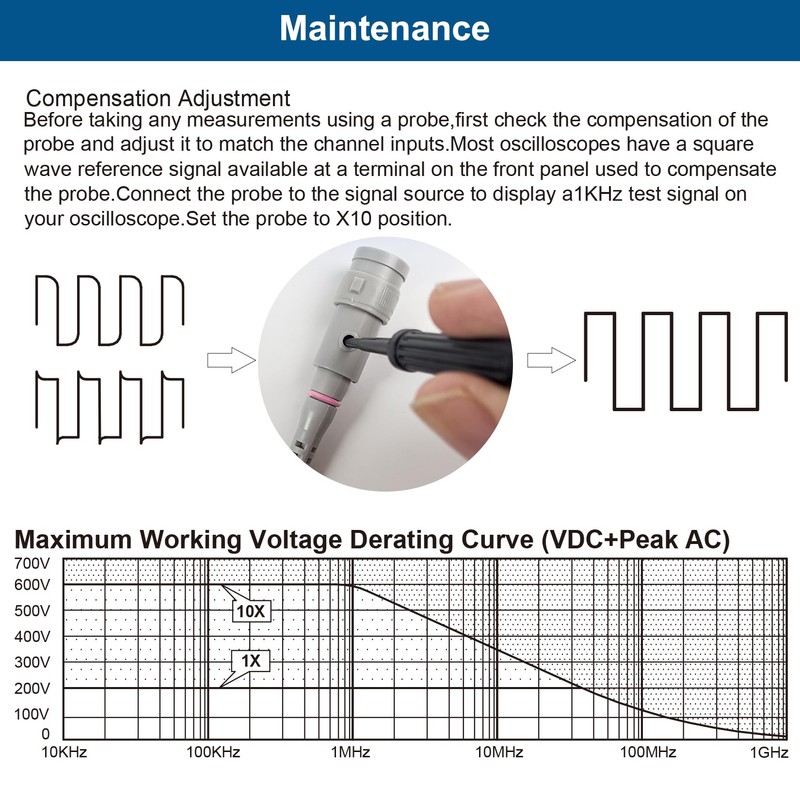 Maintenance

Compensation Adjustment
Before taking any measurements using a probe,first check the compensation of the probe and adjust it to match the channel inputs.Most oscilloscopes have a square wave reference signal available at a terminal on the front panel used to compensate the probe.Connect the probe to the signal source to display a1KHz test signal on your oscilloscope.Set the probe to X10 position.

Maximum Working Voltage Derating Curve (VDC+Peak AC)

700V
600V
500V
400V
300V
200V
100V
0

10X
1X

10KHz 100KHz 1MHz 10MHz 100MHz 1GHz