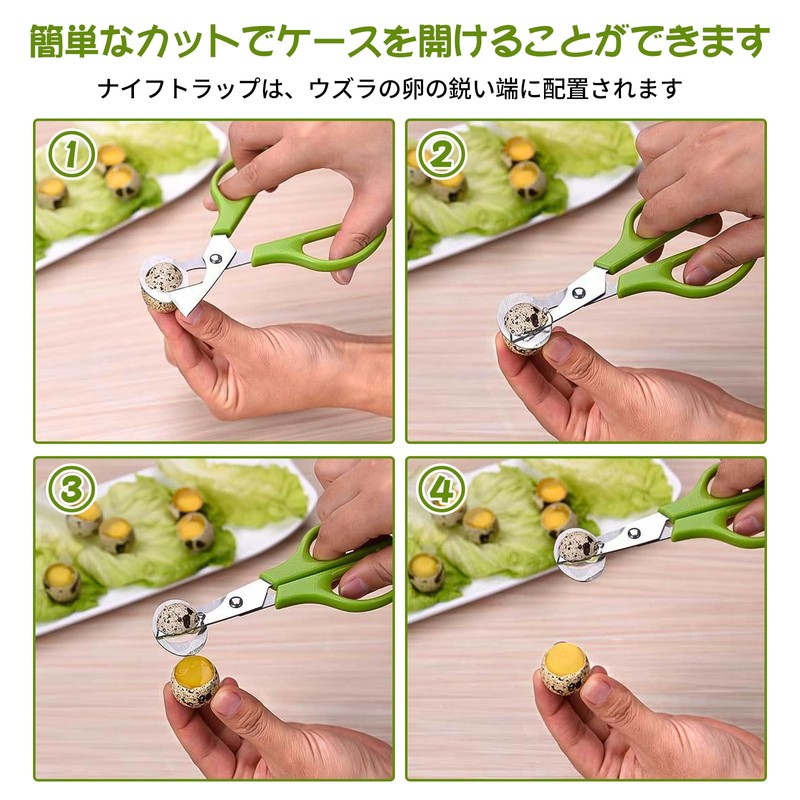 簡単なカットでケースを開けることができます

ナイフトラップは、ウズラの卵の鋭い端に配置されます

①

②

③

④