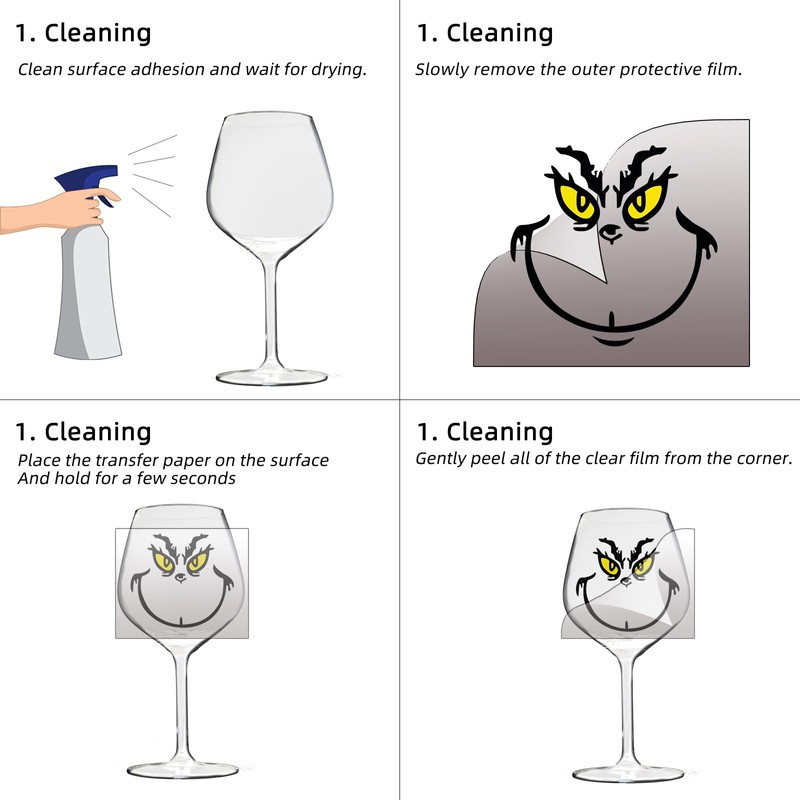 1. Cleaning

Clean surface adhesion and wait for drying.

1. Cleaning

Slowly remove the outer protective film.

1. Cleaning

Place the transfer paper on the surface And hold for a few seconds

1. Cleaning

Gently peel all of the clear film from the corner.