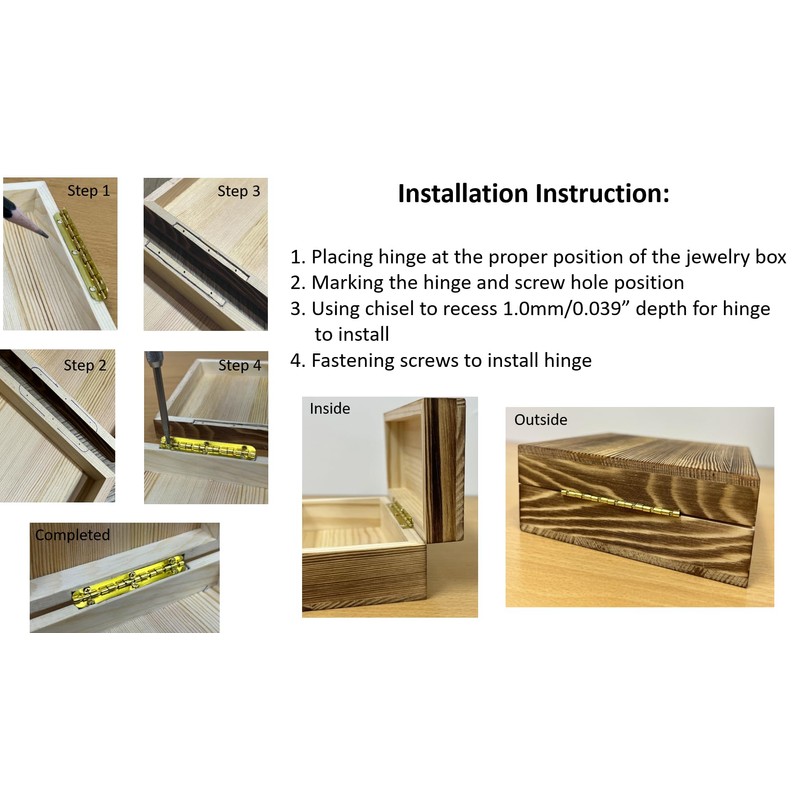 Step 1

Step 3

Step 2

Step 4

Completed

Installation Instruction:

1. Placing hinge at the proper position of the jewelry box
2. Marking the hinge and screw hole position
3. Using chisel to recess 1.0mm/0.039” depth for hinge to install
4. Fastening screws to install hinge

Inside

Outside