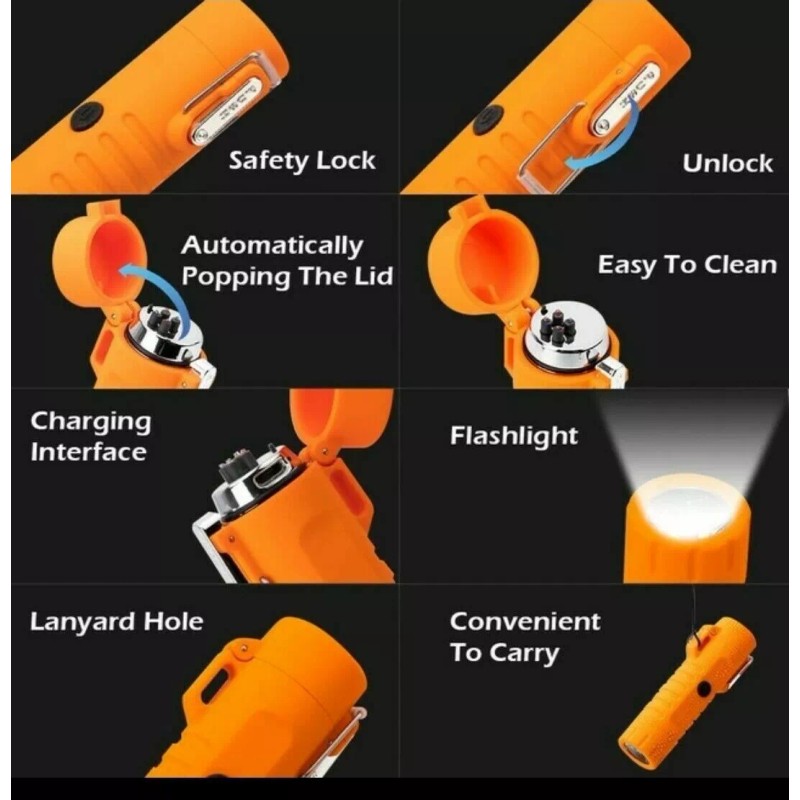 Safety Lock

Unlock

Automatically Popping The Lid

Easy To Clean

Charging Interface

Flashlight

Lanyard Hole

Convenient To Carry