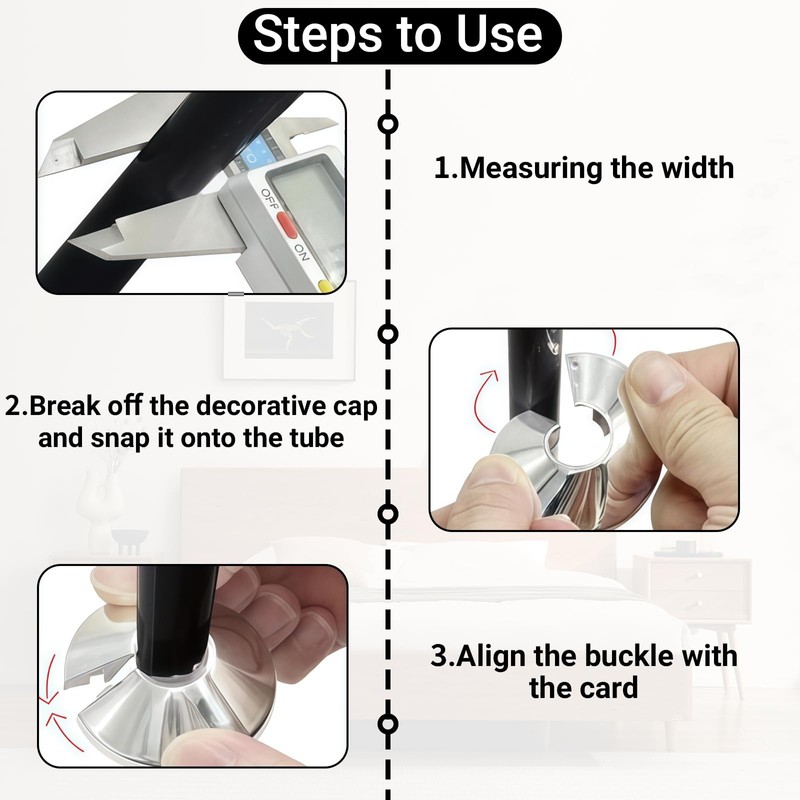 Steps to Use

OFF
ON

1.Measuring the width

2.Break off the decorative cap and snap it onto the tube

3.Align the buckle with the card