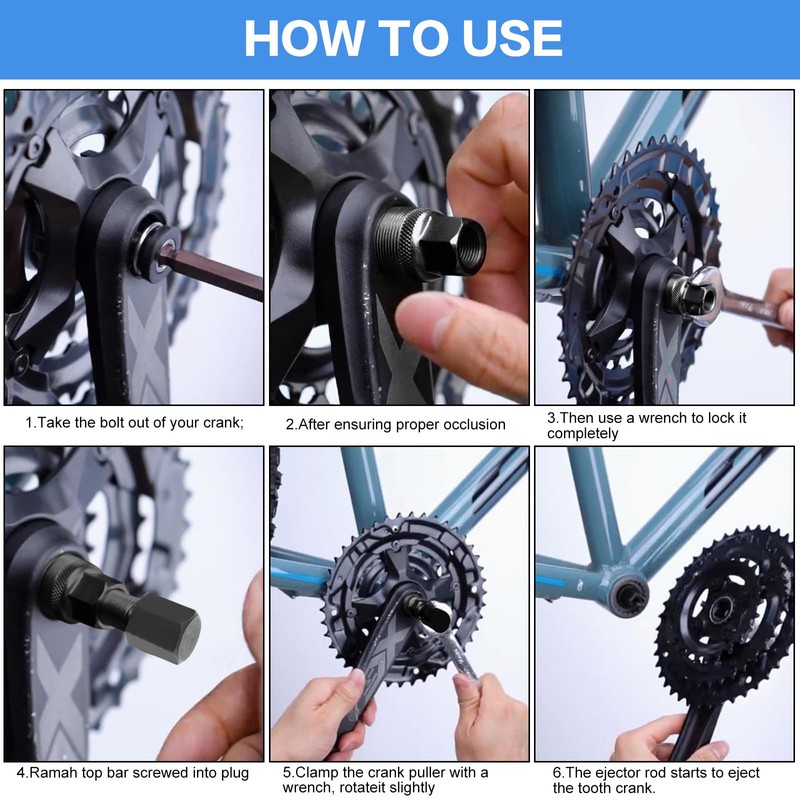 HOW TO USE

1.Take the bolt out of your crank;

2.After ensuring proper occlusion

3.Then use a wrench to lock it completely

4.Ramah top bar screwed into plug

5.Clamp the crank puller with a wrench, rotateit slightly

6.The ejector rod starts to eject the tooth crank.