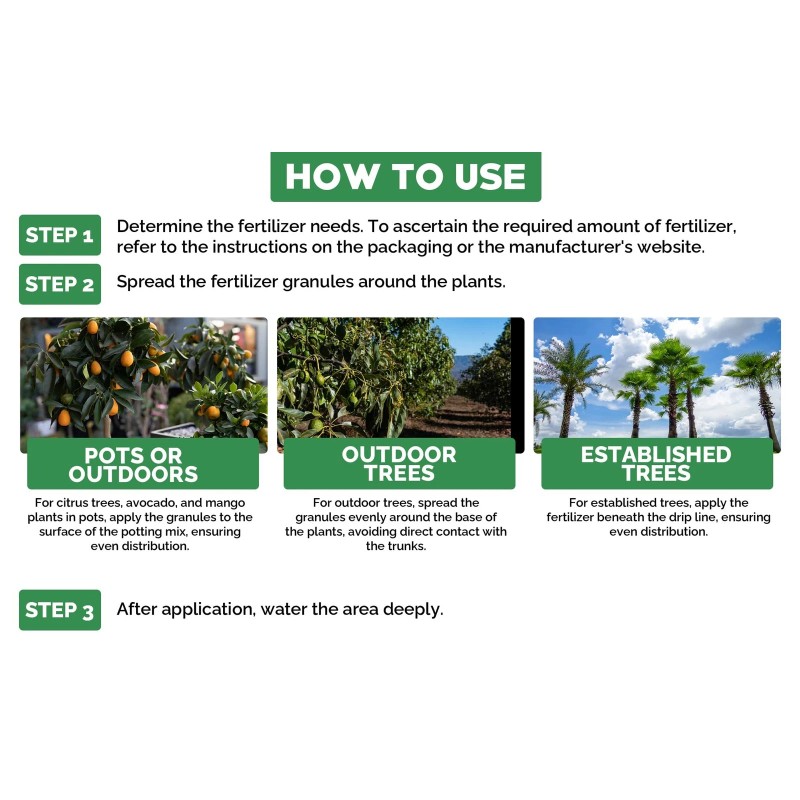 HOW TO USE

STEP 1 Determine the fertilizer needs. To ascertain the required amount of fertilizer, refer to the instructions on the packaging or the manufacturer's website.

STEP 2 Spread the fertilizer granules around the plants.

POTS OR OUTDOORS

For citrus trees, avocado, and mango plants in pots, apply the granules to the surface of the potting mix, ensuring even distribution.

OUTDOOR TREES

For outdoor trees, spread the granules evenly around the base of the plants, avoiding direct contact with the trunks.

ESTABLISHED TREES

For established trees, apply the fertilizer beneath the drip line, ensuring even distribution.

STEP 3 After application, water the area deeply.