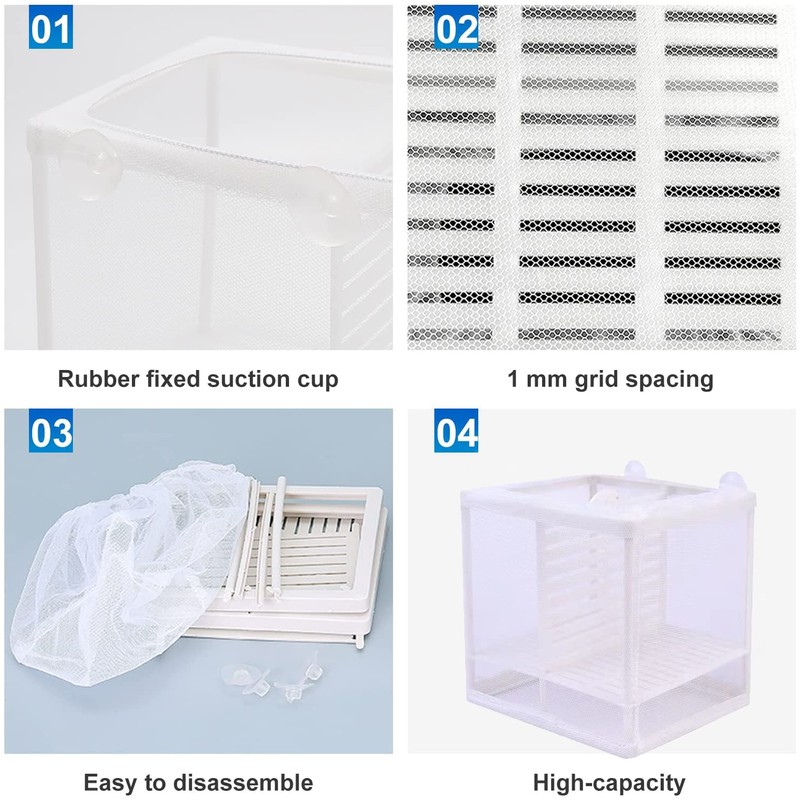 01

Rubber fixed suction cup

02

1 mm grid spacing

03

Easy to disassemble

04

High-capacity