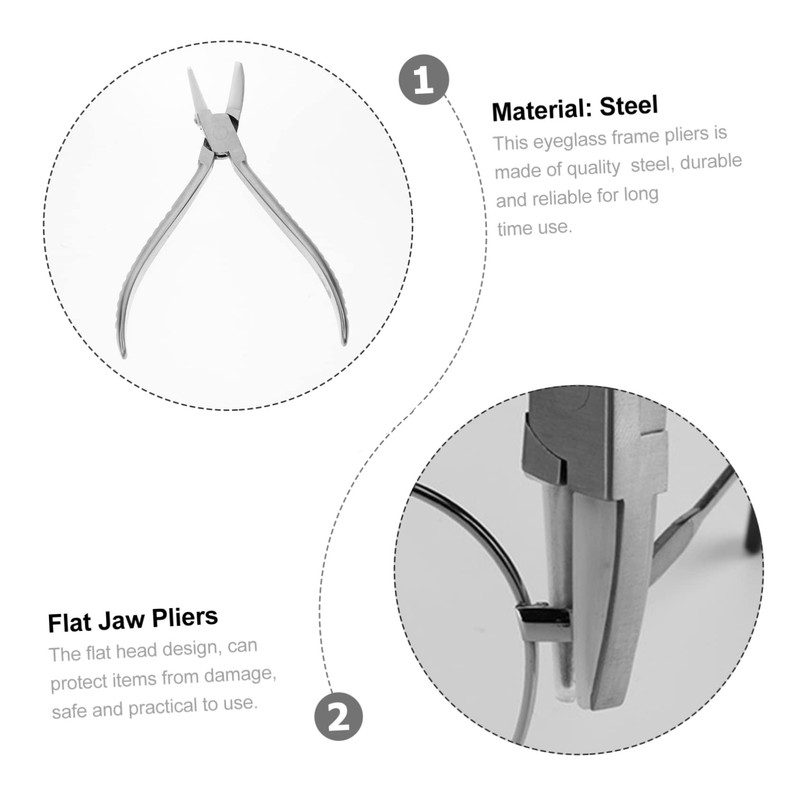 1

Material: Steel

This eyeglass frame pliers is made of quality steel, durable and reliable for long time use.

Flat Jaw Pliers

The flat head design, can protect items from damage, safe and practical to use.

2