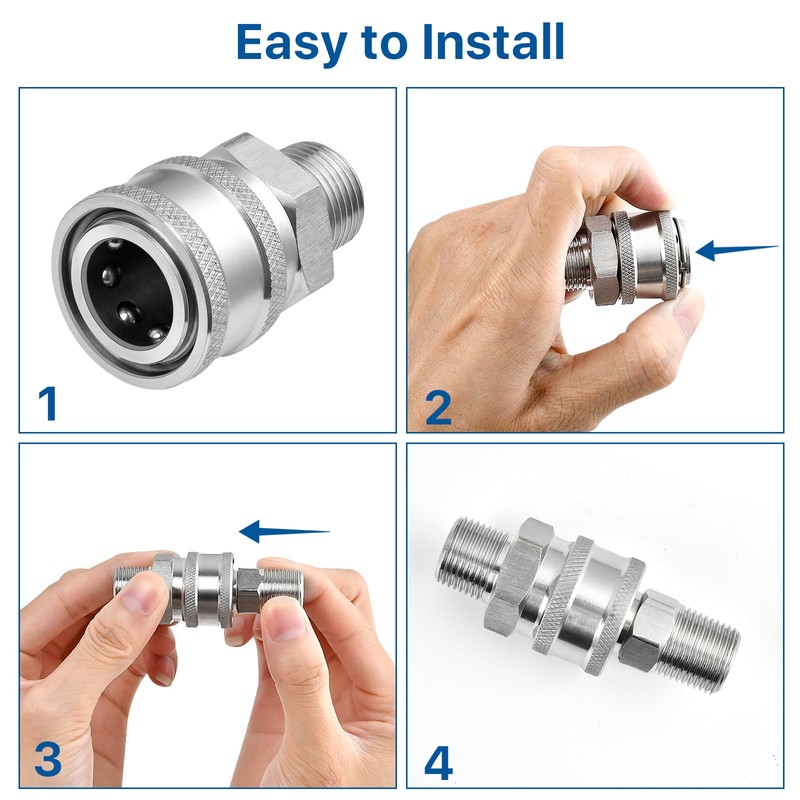 Easy to Install

1

2

3

4