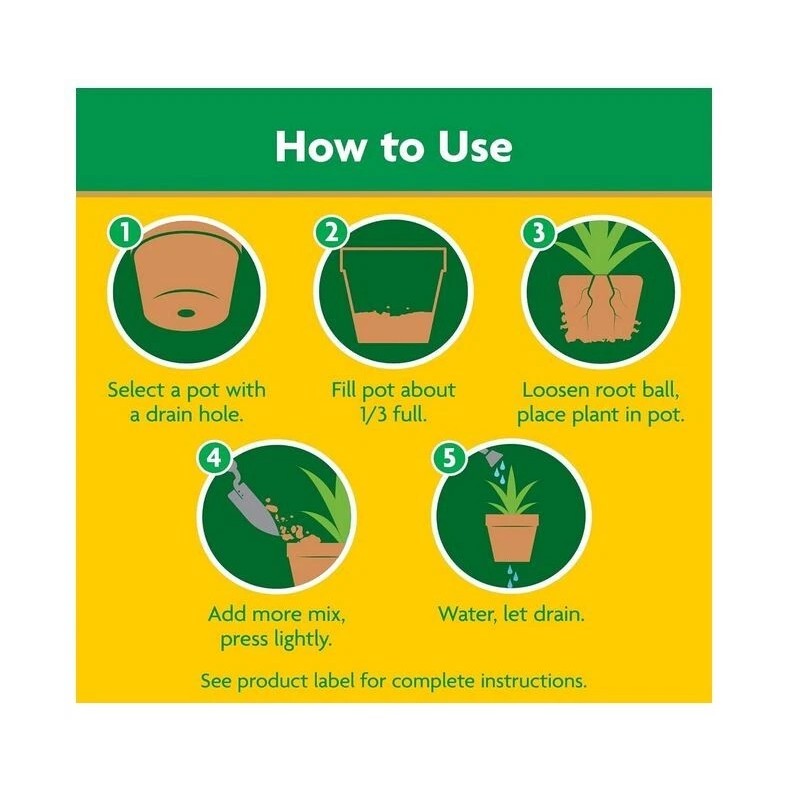 How to Use

1
Select a pot with a drain hole.

2
Fill pot about 1/3 full.

3
Loosen root ball, place plant in pot.

4
Add more mix, press lightly.

5
Water, let drain.

See product label for complete instructions.