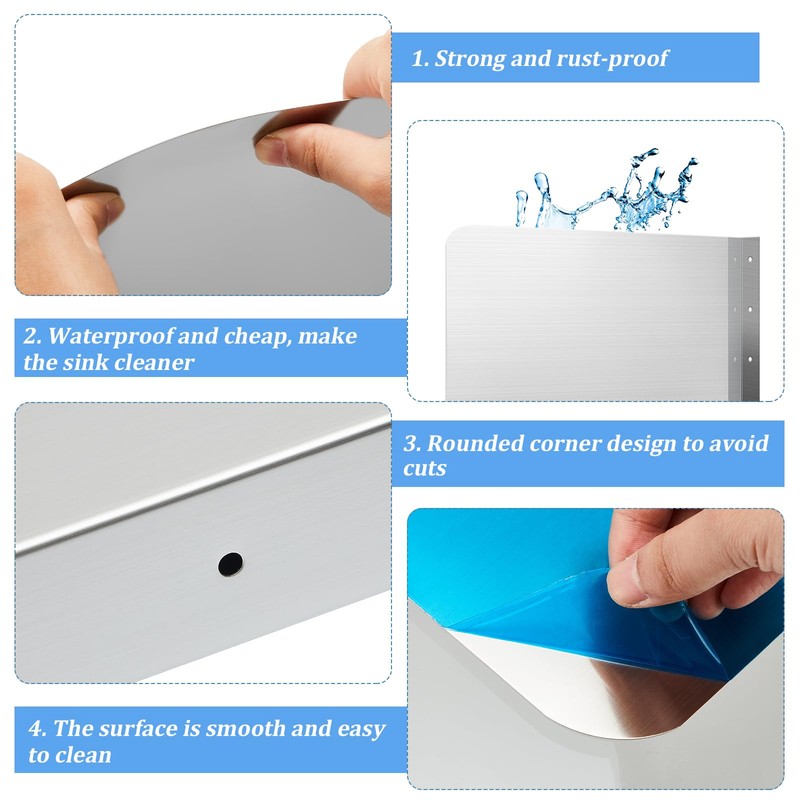 1. Strong and rust-proof

2. Waterproof and cheap, make the sink cleaner

3. Rounded corner design to avoid cuts

4. The surface is smooth and easy to clean