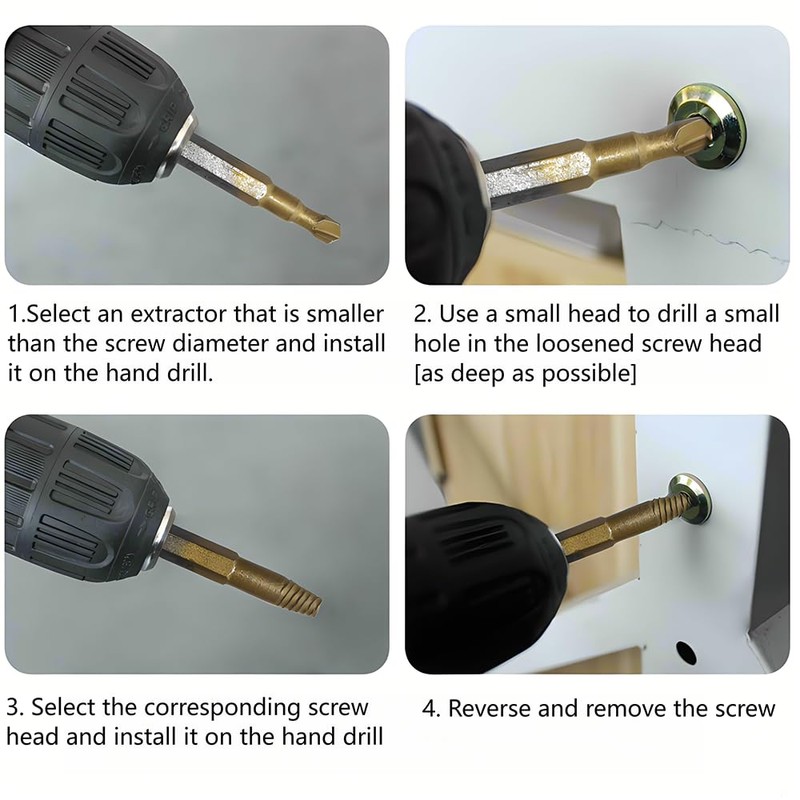 1.Select an extractor that is smaller than the screw diameter and install it on the hand drill.

2. Use a small head to drill a small hole in the loosened screw head [as deep as possible]

3. Select the corresponding screw head and install it on the hand drill

4. Reverse and remove the screw