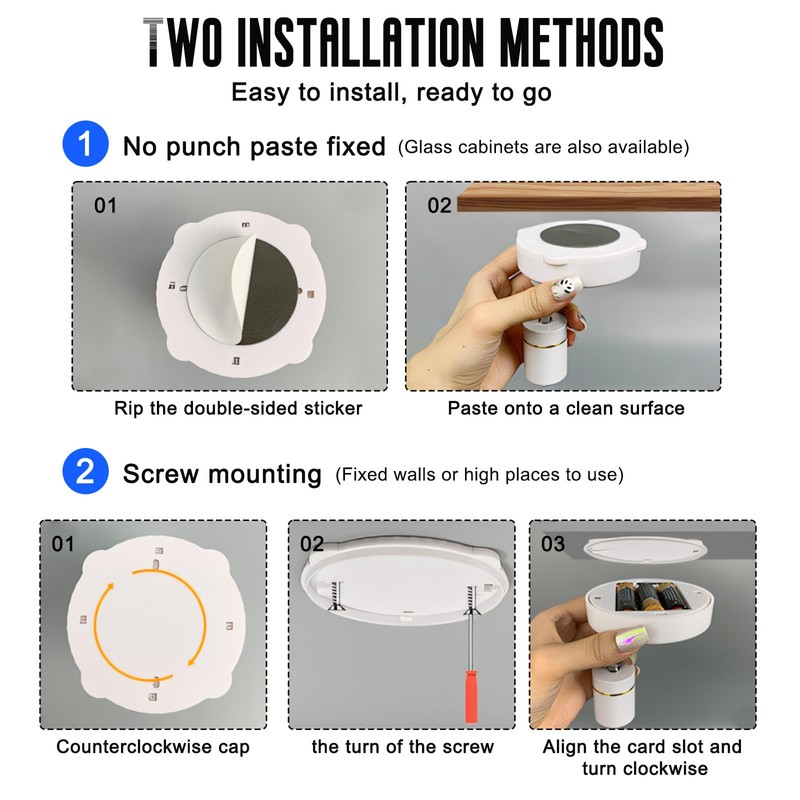 TWO INSTALLATION METHODS

Easy to install, ready to go

1 No punch paste fixed (Glass cabinets are also available)

01

Rip the double-sided sticker

02

Paste onto a clean surface

2 Screw mounting (Fixed walls or high places to use)

01

Counterclockwise cap

02

the turn of the screw

03

Align the card slot and turn clockwise