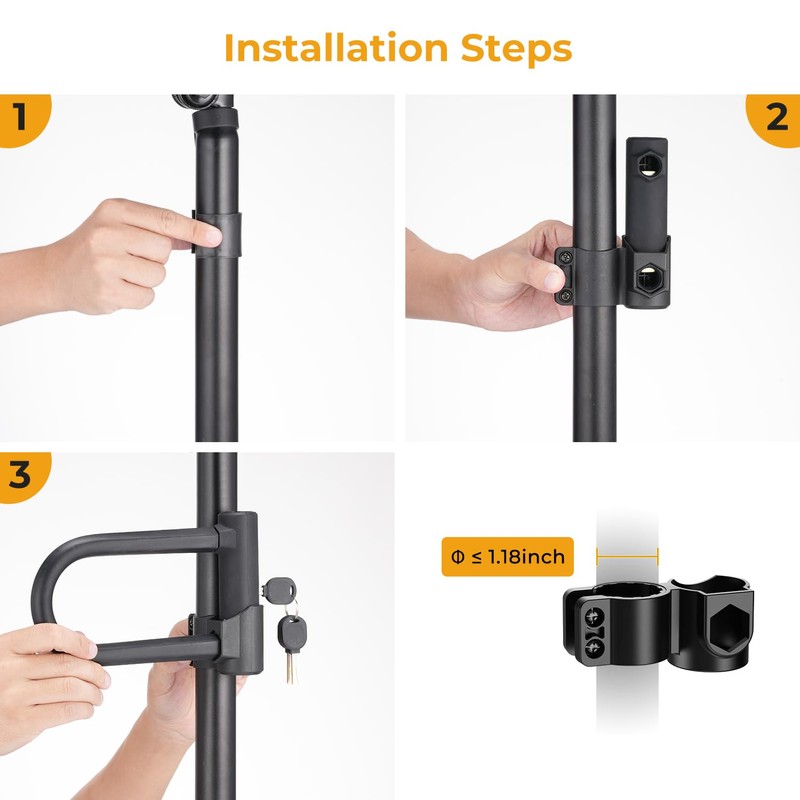 Installation Steps

1

2

3

Φ ≤ 1.18inch