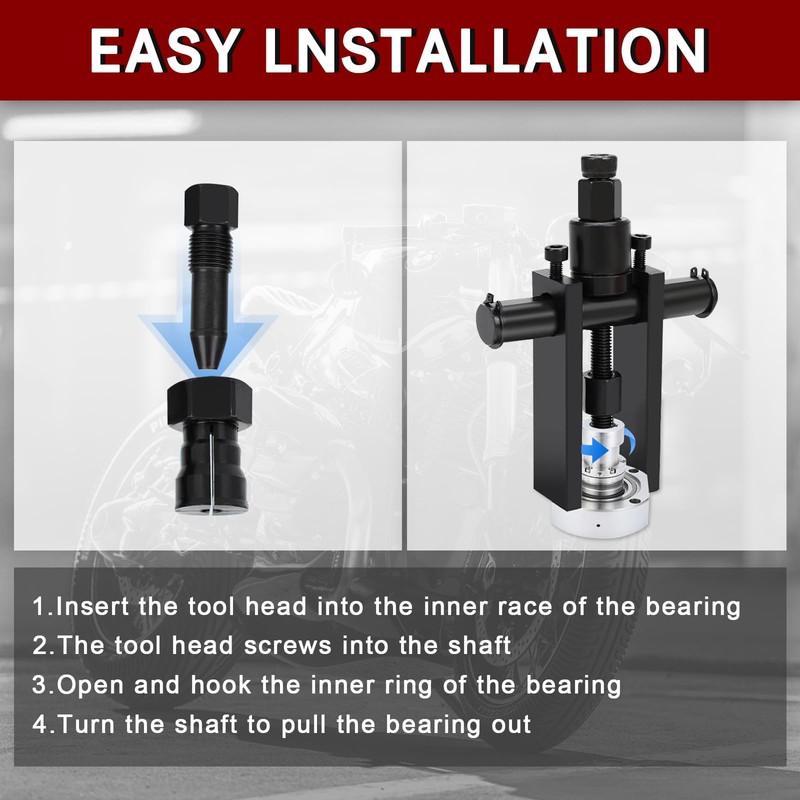 EASY LNSTALLATION

1.Insert the tool head into the inner race of the bearing
2.The tool head screws into the shaft
3.Open and hook the inner ring of the bearing
4.Turn the shaft to pull the bearing out