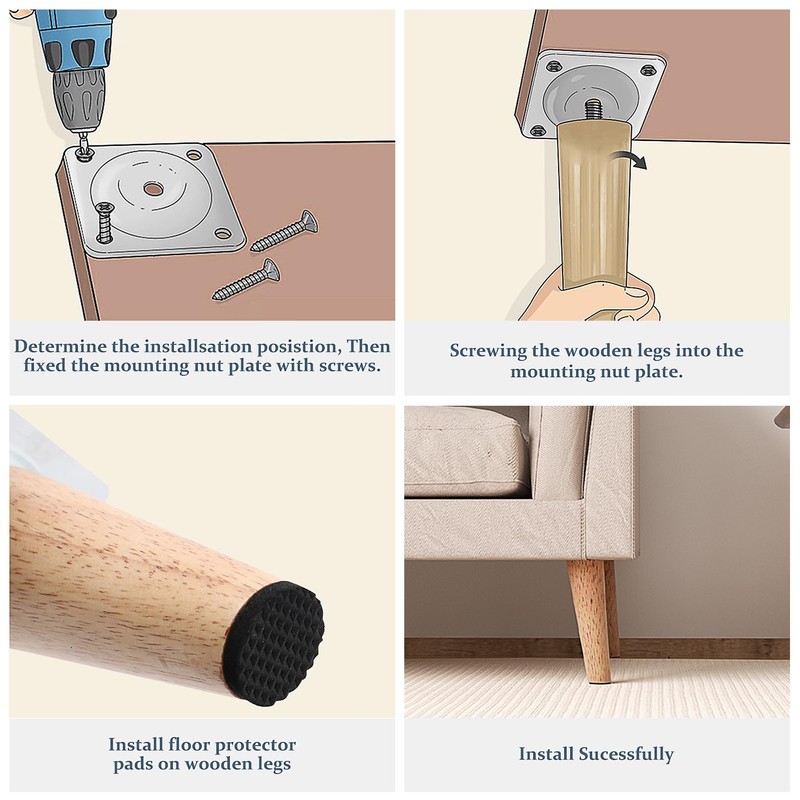 Determine the installsation posistion, Then fixed the mounting nut plate with screws.

Screwing the wooden legs into the mounting nut plate.

Install floor protector pads on wooden legs

Install Sucessfully