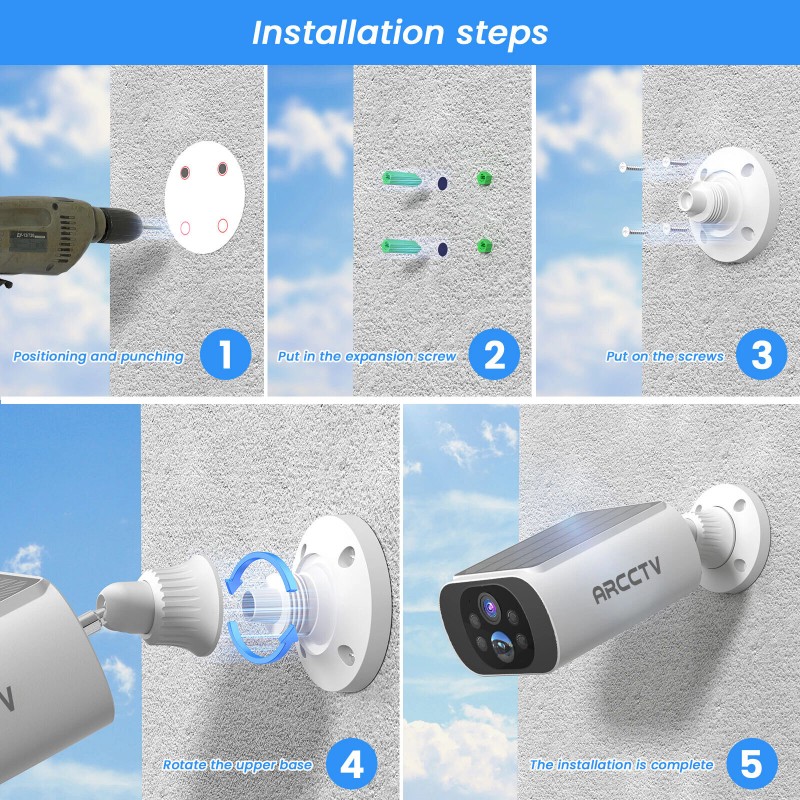 Installation steps

Positioning and punching 1

Put in the expansion screw 2

Put on the screws 3

Rotate the upper base 4

ARCCTV

The installation is complete 5