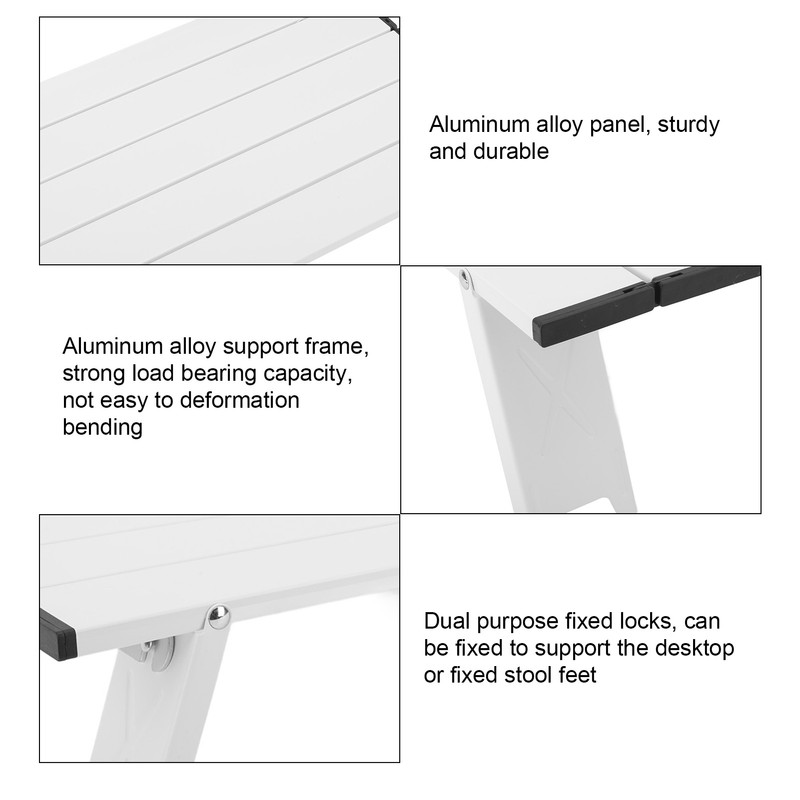 Aluminum alloy panel, sturdy and durable

Aluminum alloy support frame, strong load bearing capacity, not easy to deformation bending

Dual purpose fixed locks, can be fixed to support the desktop or fixed stool feet