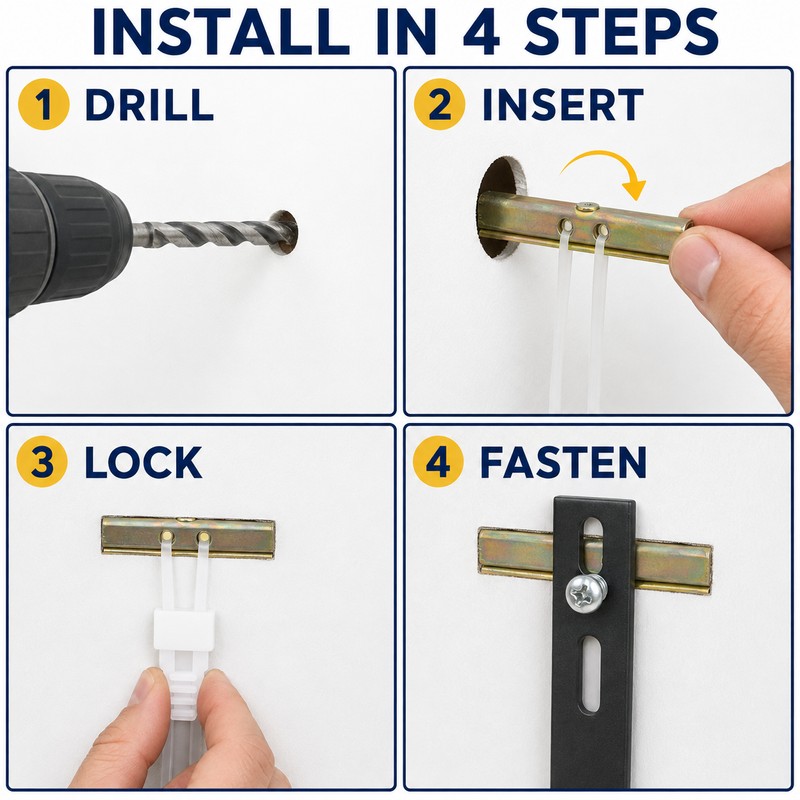 INSTALL IN 4 STEPS

1 DRILL

2 INSERT

3 LOCK

4 FASTEN