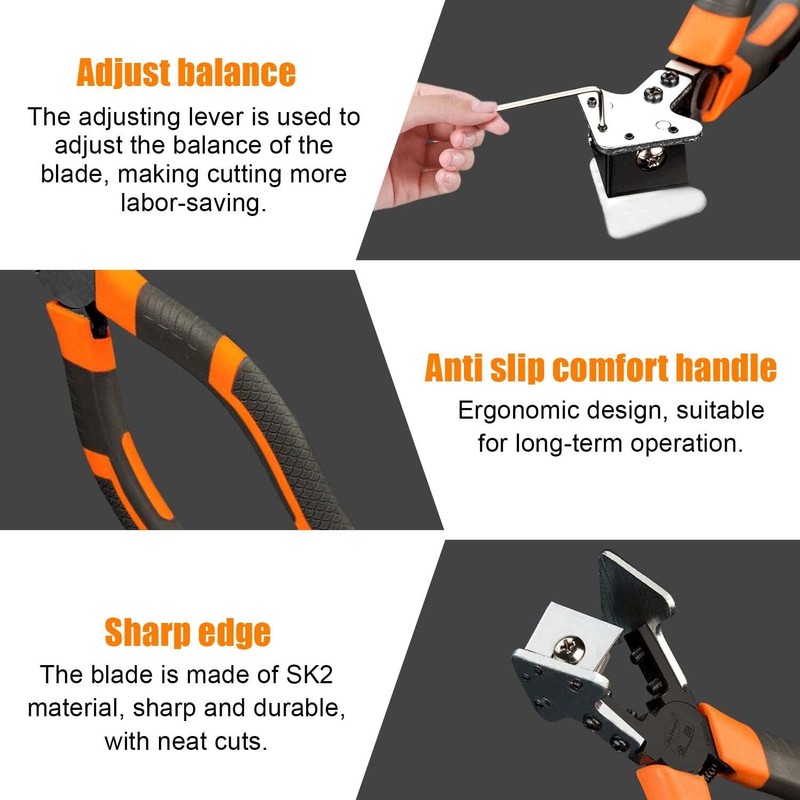 Adjust balance
The adjusting lever is used to adjust the balance of the blade, making cutting more labor-saving.

Anti slip comfort handle
Ergonomic design, suitable for long-term operation.

Sharp edge
The blade is made of SK2 material, sharp and durable, with neat cuts.