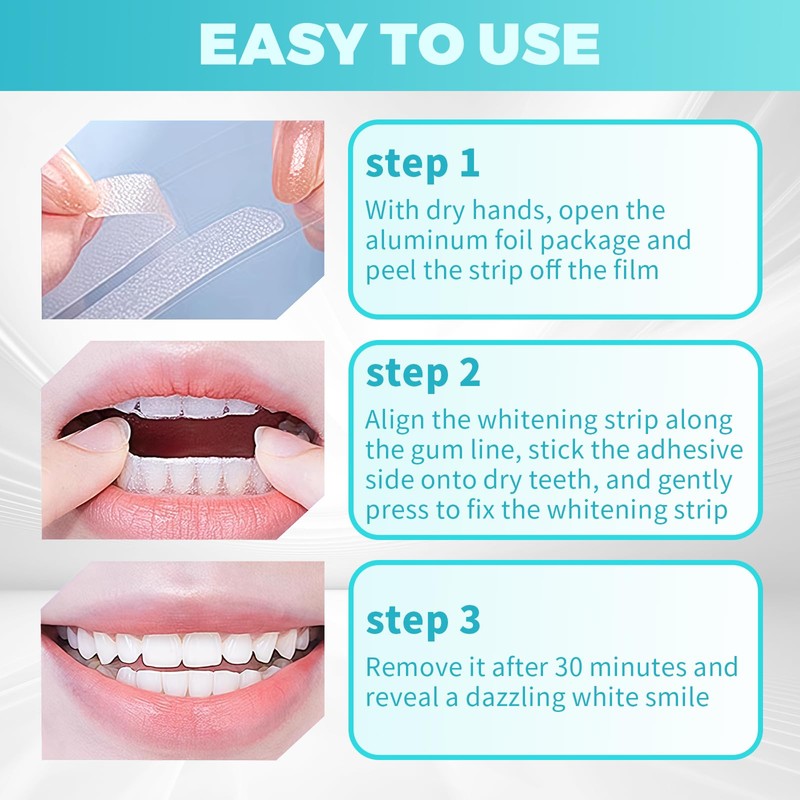 EASY TO USE

step 1
With dry hands, open the aluminum foil package and peel the strip off the film

step 2
Align the whitening strip along the gum line, stick the adhesive side onto dry teeth, and gently press to fix the whitening strip

step 3
Remove it after 30 minutes and reveal a dazzling white smile