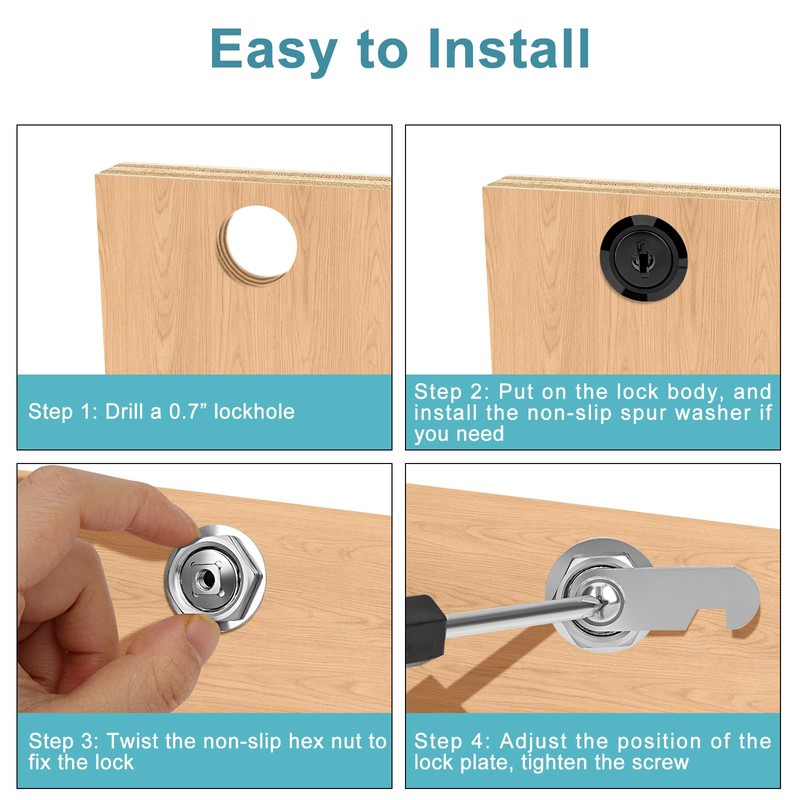 Easy to Install

Step 1: Drill a 0.7” lockhole

Step 2: Put on the lock body, and install the non-slip spur washer if you need

Step 3: Twist the non-slip hex nut to fix the lock

Step 4: Adjust the position of the lock plate, tighten the screw