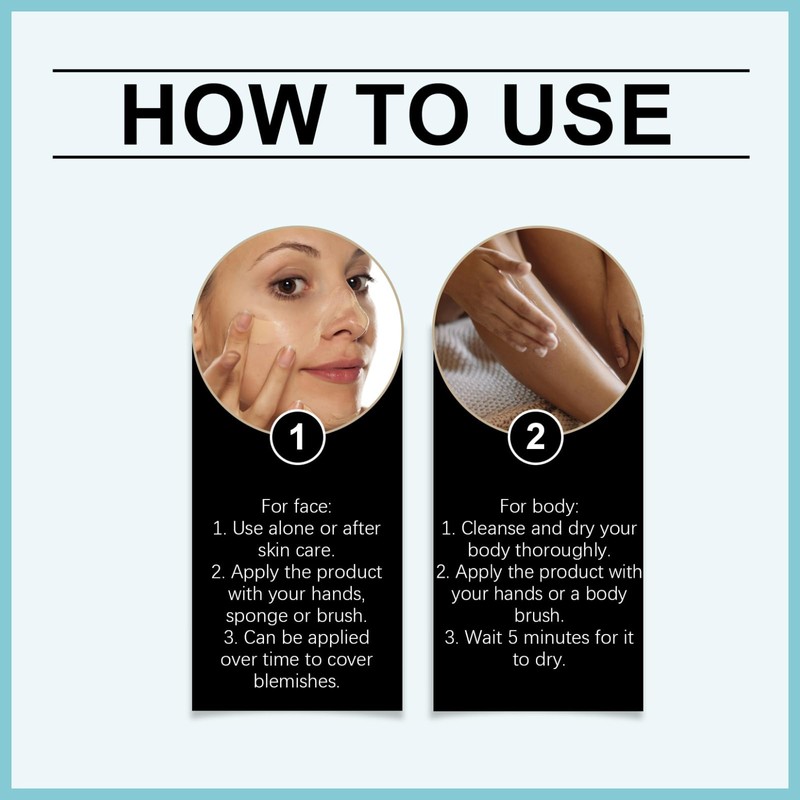 HOW TO USE

1

For face:
1. Use alone or after skin care.
2. Apply the product with your hands, sponge or brush.
3. Can be applied over time to cover blemishes.

2

For body:
1. Cleanse and dry your body thoroughly.
2. Apply the product with your hands or a body brush.
3. Wait 5 minutes for it to dry.