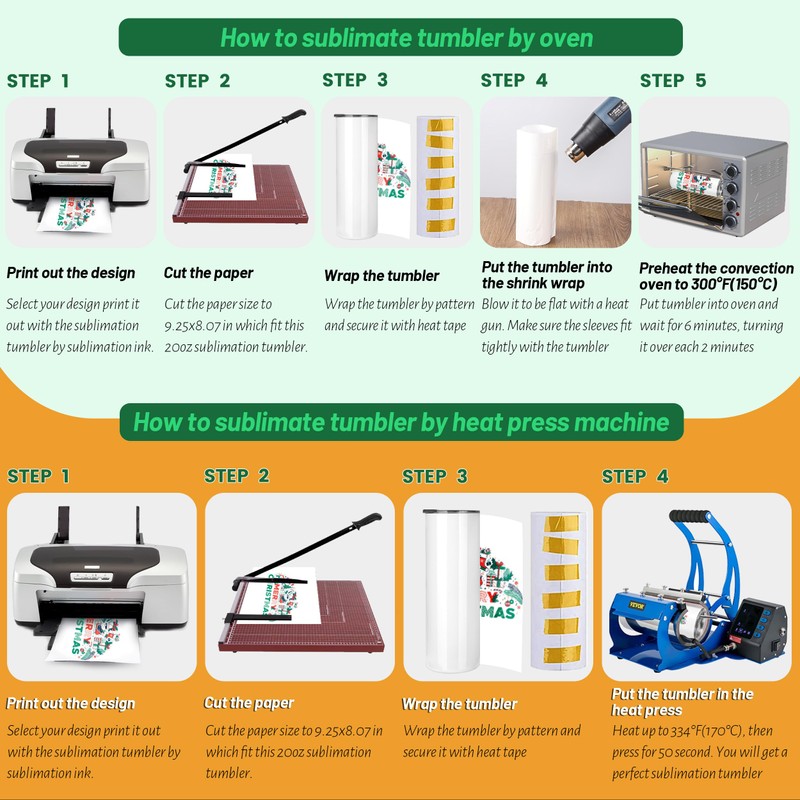 How to sublimate tumbler by oven

STEP 1

Print out the design

Select your design print it out with the sublimation tumbler by sublimation ink.

STEP 2

Cut the paper

Cut the paper size to 9.25x8.07 in which fit this 20oz sublimation tumbler.

STEP 3

Wrap the tumbler

Wrap the tumbler by pattern and secure it with heat tape

STEP 4

Put the tumbler into the shrink wrap

Blow it to be flat with a heat gun. Make sure the sleeves fit tightly with the tumbler

STEP 5

Preheat the convection oven to 300°F(150°C)

Put tumbler into oven and wait for 6 minutes, turning it over each 2 minutes

How to sublimate tumbler by heat press machine

STEP 1

Print out the design

Select your design print it out with the sublimation tumbler by sublimation ink.

STEP 2

Cut the paper

Cut the paper size to 9.25x8.07 in which fit this 20oz sublimation tumbler.

STEP 3

Wrap the tumbler

Wrap the tumbler by pattern and secure it with heat tape

STEP 4

VEVOR

Put the tumbler in the heat press

Heat up to 334°F(170°C), then press for 50 second. You will get a perfect sublimation tumbler