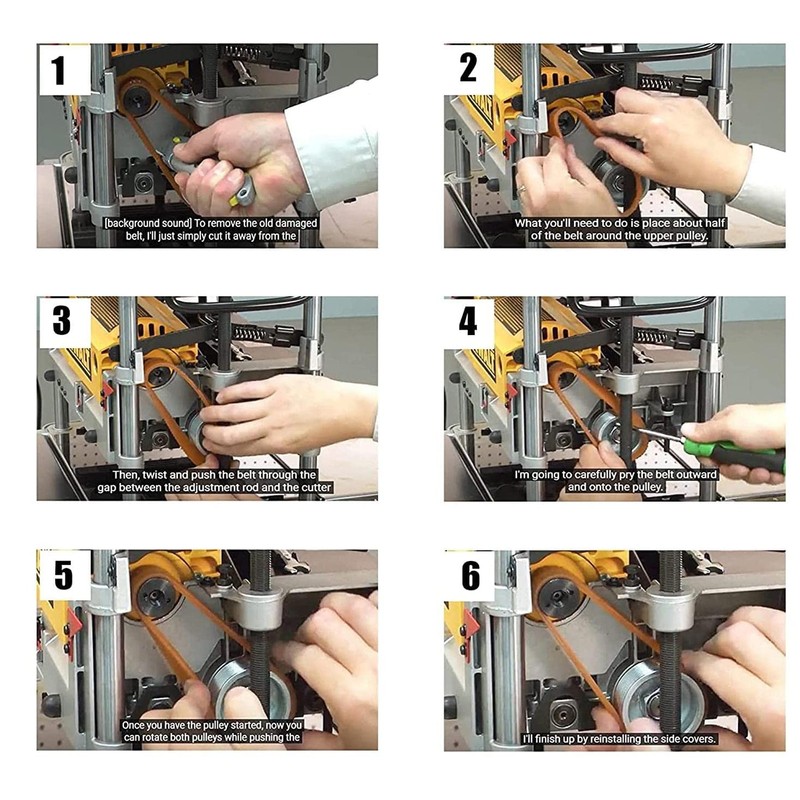 1

[background sound] To remove the old damaged belt, I'll just simply cut it away from the

2

What you'll need to do is place about half of the belt around the upper pulley.

3

Then, twist and push the belt through the gap between the adjustment rod and the cutter

4

I'm going to carefully pry the belt outward and onto the pulley.

5

Once you have the pulley started, now you can rotate both pulleys while pushing the

6

I'll finish up by reinstalling the side covers.