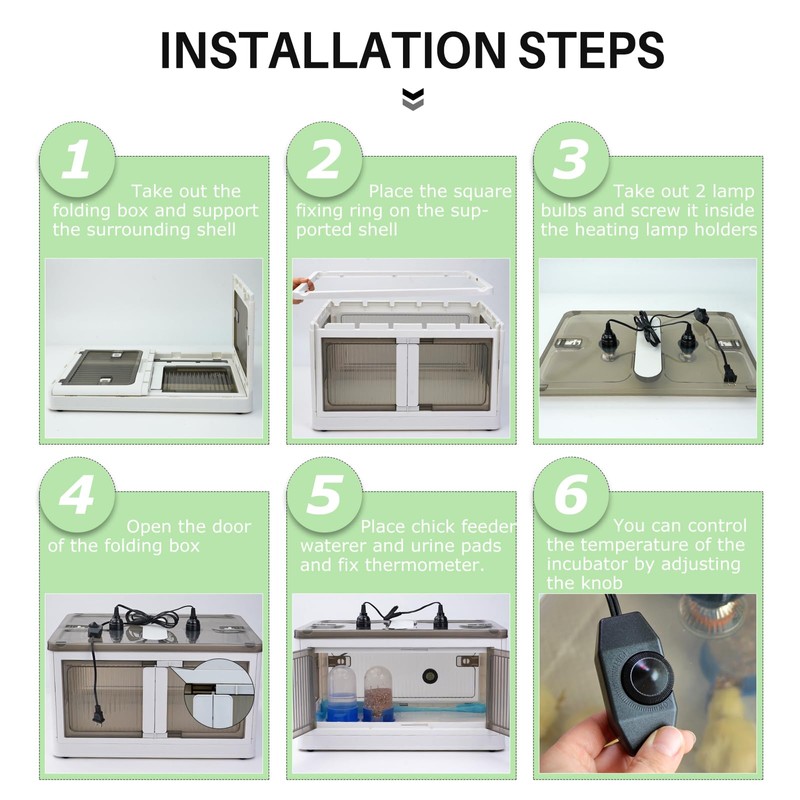 INSTALLATION STEPS

1
Take out the folding box and support the surrounding shell

2
Place the square fixing ring on the supported shell

3
Take out 2 lamp bulbs and screw it inside the heating lamp holders

4
Open the door of the folding box

5
Place chick feeder waterer and urine pads and fix thermometer.

6
You can control the temperature of the incubator by adjusting the knob