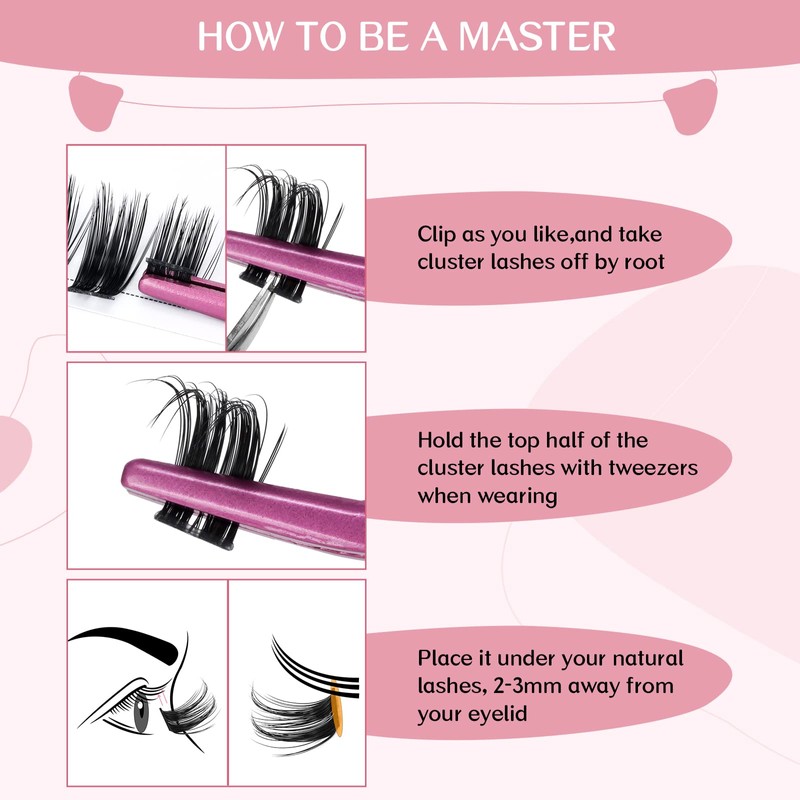 HOW TO BE A MASTER

Clip as you like,and take cluster lashes off by root

Hold the top half of the cluster lashes with tweezers when wearing

Place it under your natural lashes, 2-3mm away from your eyelid