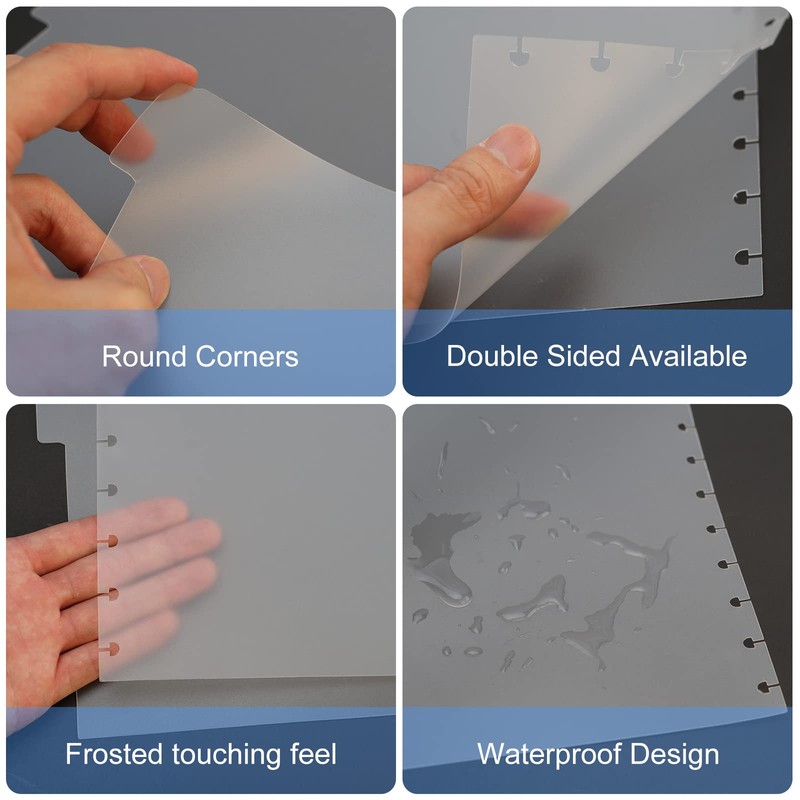 Round Corners

Double Sided Available

Frosted touching feel

Waterproof Design