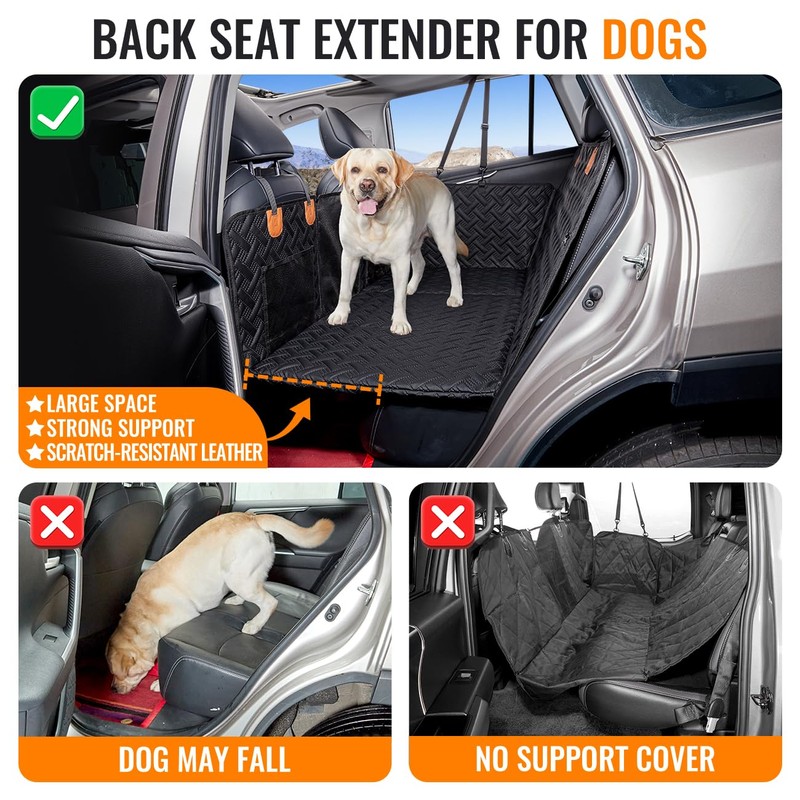 BACK SEAT EXTENDER FOR DOGS

★LARGE SPACE
★STRONG SUPPORT
★SCRATCH-RESISTANT LEATHER

DOG MAY FALL

NO SUPPORT COVER