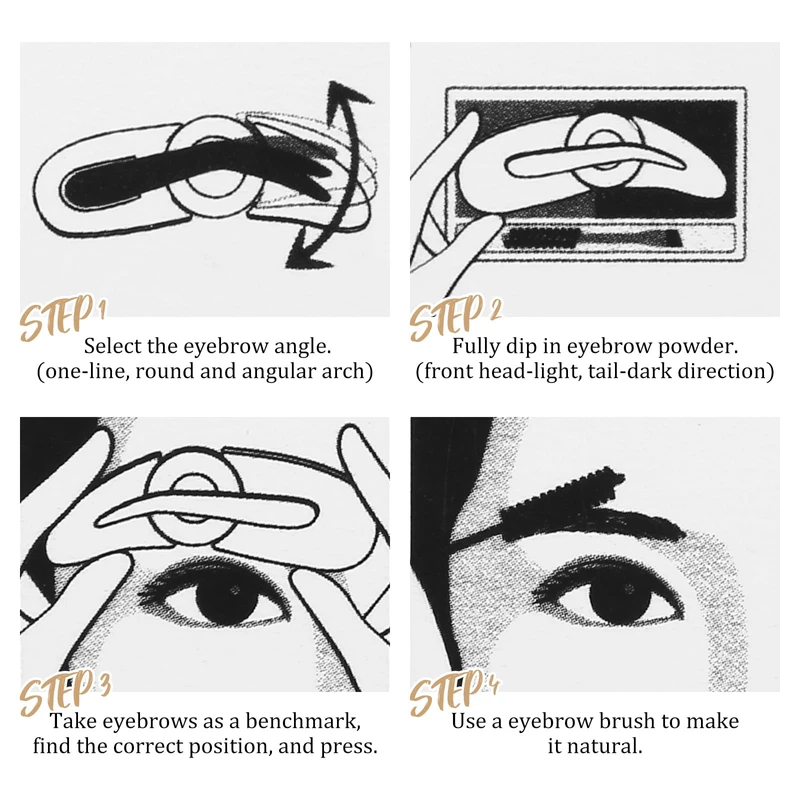 STEP 1
Select the eyebrow angle.
(one-line, round and angular arch)

STEP 2
Fully dip in eyebrow powder.
(front head-light, tail-dark direction)

STEP 3
Take eyebrows as a benchmark, find the correct position, and press.

STEP 4
Use a eyebrow brush to make it natural.