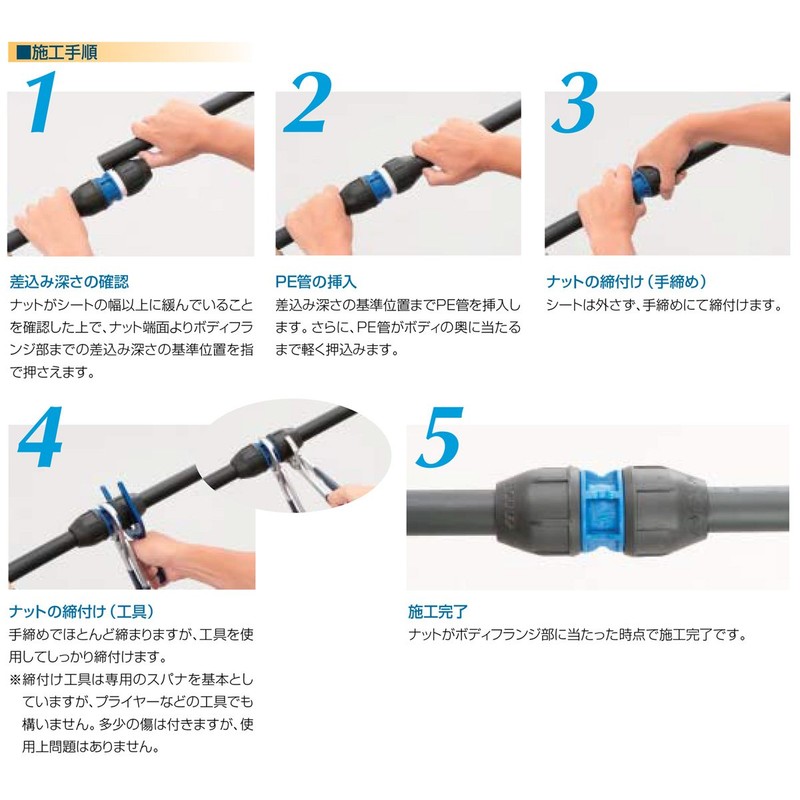 ■施工手順

1

差込み深さの確認
ナットがシートの幅以上に緩んでいることを確認した上で、ナット端面よりボディフランジ部までの差込み深さの基準位置を指で押さえます。

2

PE管の挿入
差込み深さの基準位置までPE管を挿入します。さらに、PE管がボディの奥に当たるまで軽く押込みます。

3

ナットの締付け（手締め）
シートは外さず、手締めにて締付けます。

4

ナットの締付け（工具）
手締めでほとんど締まりますが、工具を使用してしっかり締付けます。
※締付け工具は専用のスパナを基本としていますが、プライヤーなどの工具でも構いません。多少の傷は付きますが、使用上問題はありません。

5

施工完了
ナットがボディフランジ部に当たった時点で施工完了です。