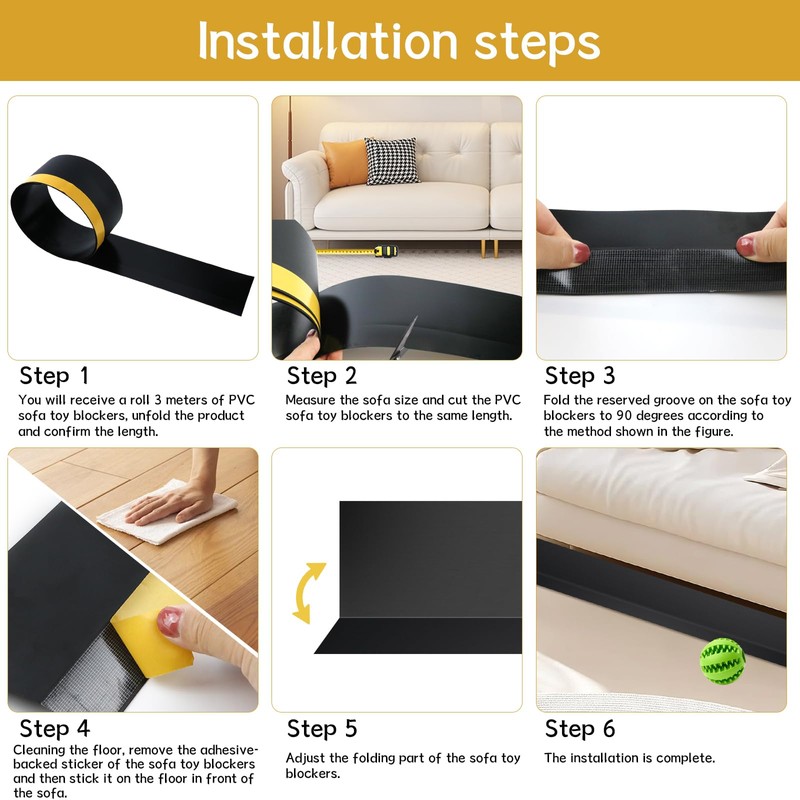 Installation steps

Step 1
You will receive a roll 3 meters of PVC sofa toy blockers, unfold the product and confirm the length.

Step 2
Measure the sofa size and cut the PVC sofa toy blockers to the same length.

Step 3
Fold the reserved groove on the sofa toy blockers to 90 degrees according to the method shown in the figure.

Step 4
Cleaning the floor, remove the adhesive-backed sticker of the sofa toy blockers and then stick it on the floor in front of the sofa.

Step 5
Adjust the folding part of the sofa toy blockers.

Step 6
The installation is complete.