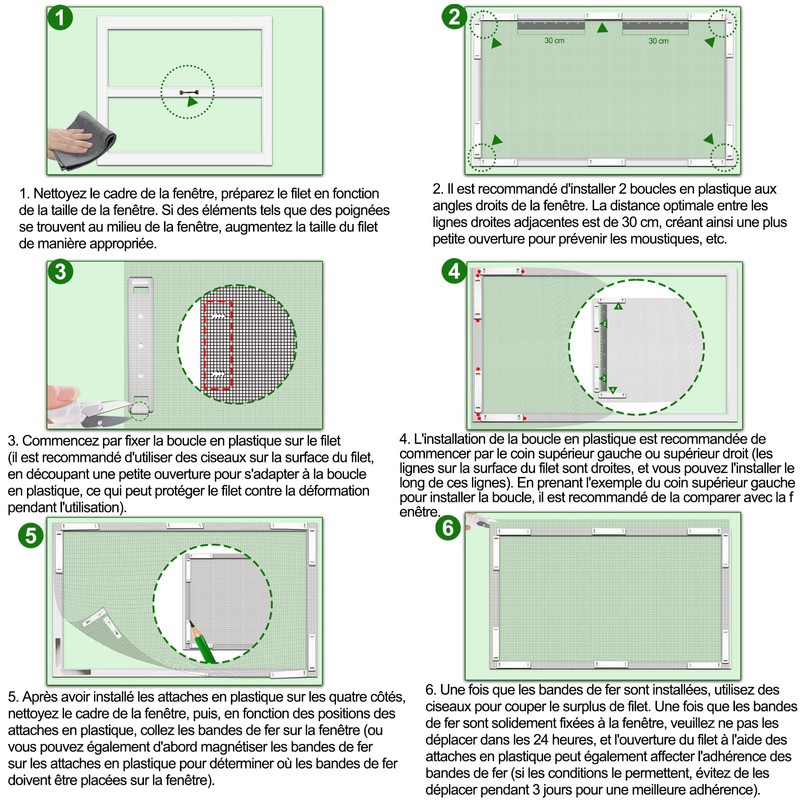 1

1. Nettoyez le cadre de la fenêtre, préparez le filet en fonction de la taille de la fenêtre. Si des éléments tels que des poignées se trouvent au milieu de la fenêtre, augmentez la taille du filet de manière appropriée.

2

30 cm

30 cm

2. Il est recommandé d'installer 2 boucles en plastique aux angles droits de la fenêtre. La distance optimale entre les lignes droites adjacentes est de 30 cm, créant ainsi une plus petite ouverture pour prévenir les moustiques, etc.

3

3. Commencez par fixer la boucle en plastique sur le filet (il est recommandé d'utiliser des ciseaux sur la surface du filet, en découpant une petite ouverture pour s'adapter à la boucle en plastique, ce qui peut protéger le filet contre la déformation pendant l'utilisation).

4

1

2

3

4. L'installation de la boucle en plastique est recommandée de commencer par le coin supérieur gauche ou supérieur droit (les lignes sur la surface du filet sont droites, et vous pouvez l'installer le long de ces lignes). En prenant l'exemple du coin supérieur gauche pour installer la boucle, il est recommandé de la comparer avec la f enêtre.

5

5. Après avoir installé les attaches en plastique sur les quatre côtés, nettoyez le cadre de la fenêtre, puis, en fonction des positions des attaches en plastique, collez les bandes de fer sur la fenêtre (ou vous pouvez également d'abord magnétiser les bandes de fer sur les attaches en plastique pour déterminer où les bandes de fer doivent être placées sur la fenêtre).

6

6. Une fois que les bandes de fer sont installées, utilisez des ciseaux pour couper le surplus de filet. Une fois que les bandes de fer sont solidement fixées à la fenêtre, veuillez ne pas les déplacer dans les 24 heures, et l'ouverture du filet à l'aide des attaches en plastique peut également affecter l'adhérence des bandes de fer (si les conditions le permettent, évitez de les déplacer pendant 3 jours pour une meilleure adhérence).