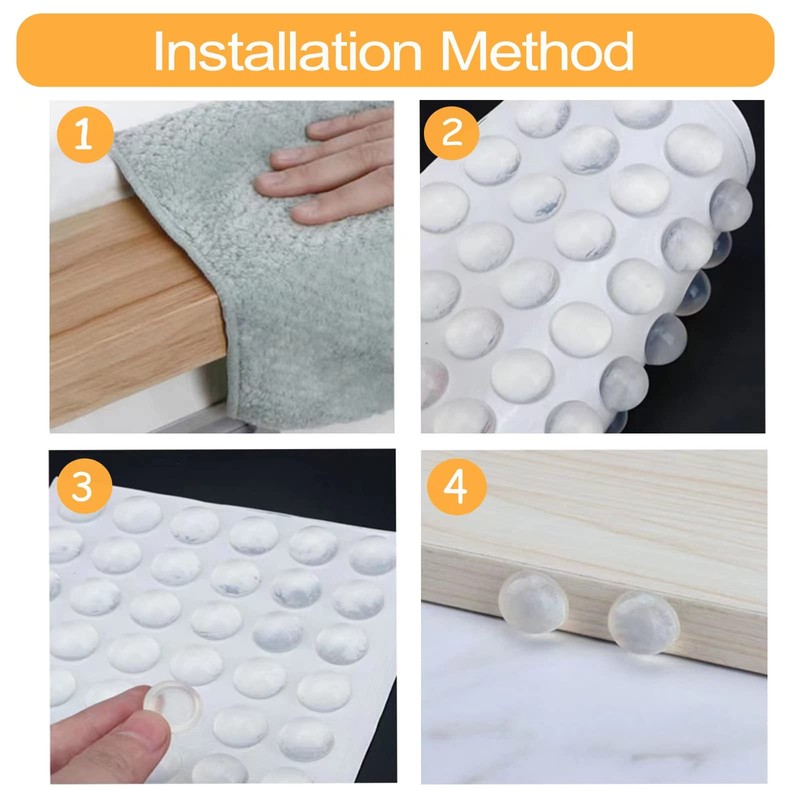 Installation Method

1

2

3

4