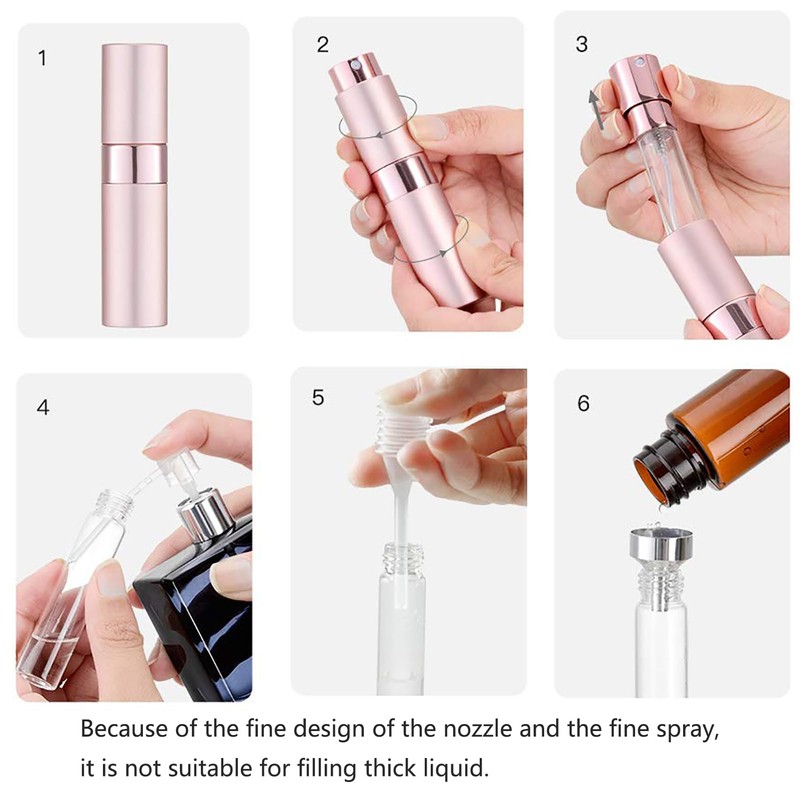 1

2

3

4

5

6

Because of the fine design of the nozzle and the fine spray, it is not suitable for filling thick liquid.