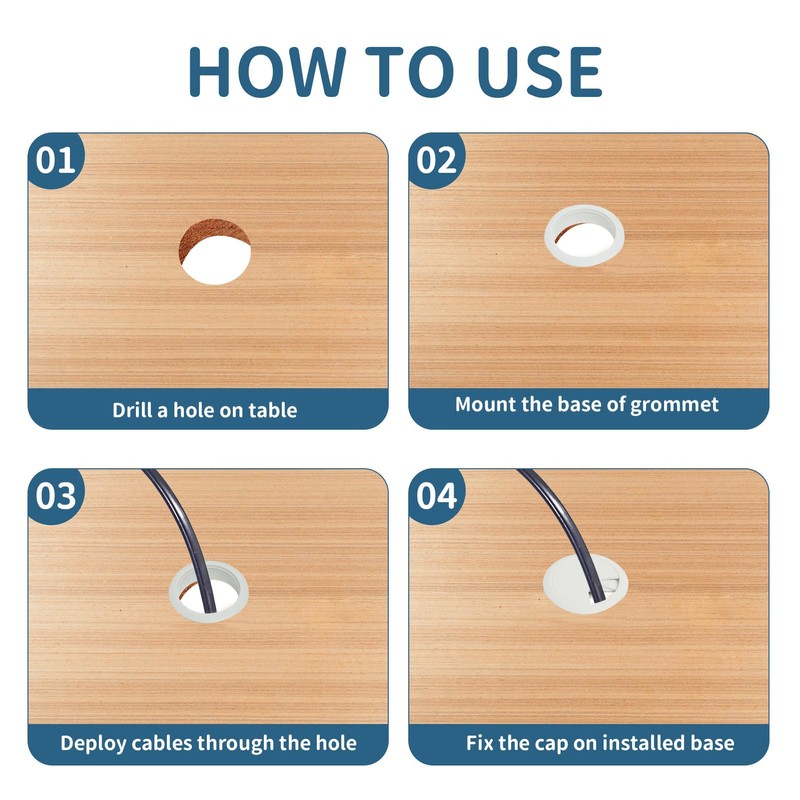 HOW TO USE

01

Drill a hole on table

02

Mount the base of grommet

03

Deploy cables through the hole

04

Fix the cap on installed base