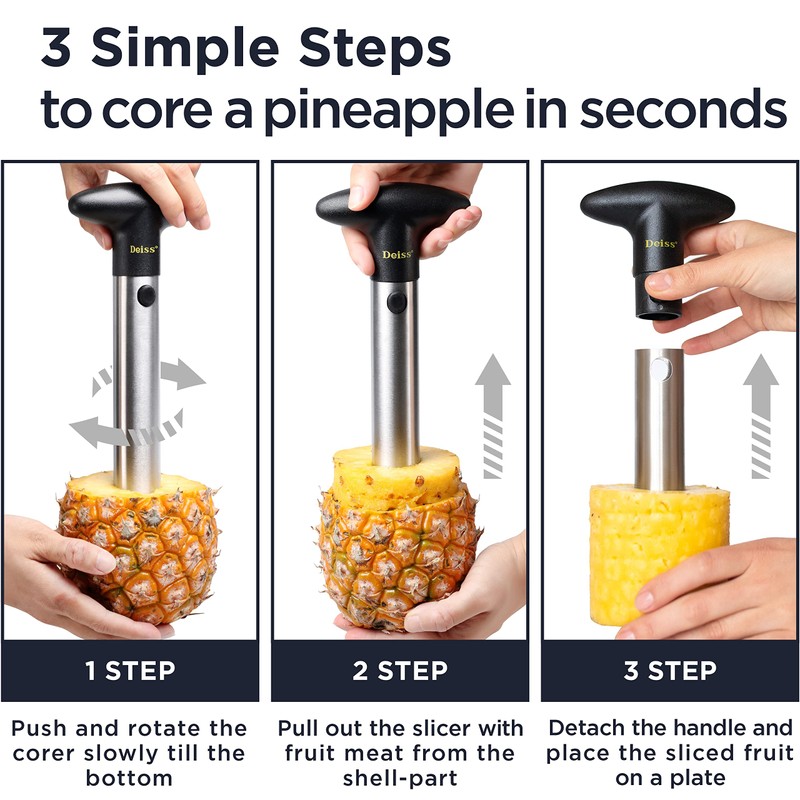 3 Simple Steps
to core a pineapple in seconds

Deiss

1 STEP

Push and rotate the corer slowly till the bottom

Deiss

2 STEP

Pull out the slicer with fruit meat from the shell-part

Deiss

3 STEP

Detach the handle and place the sliced fruit on a plate