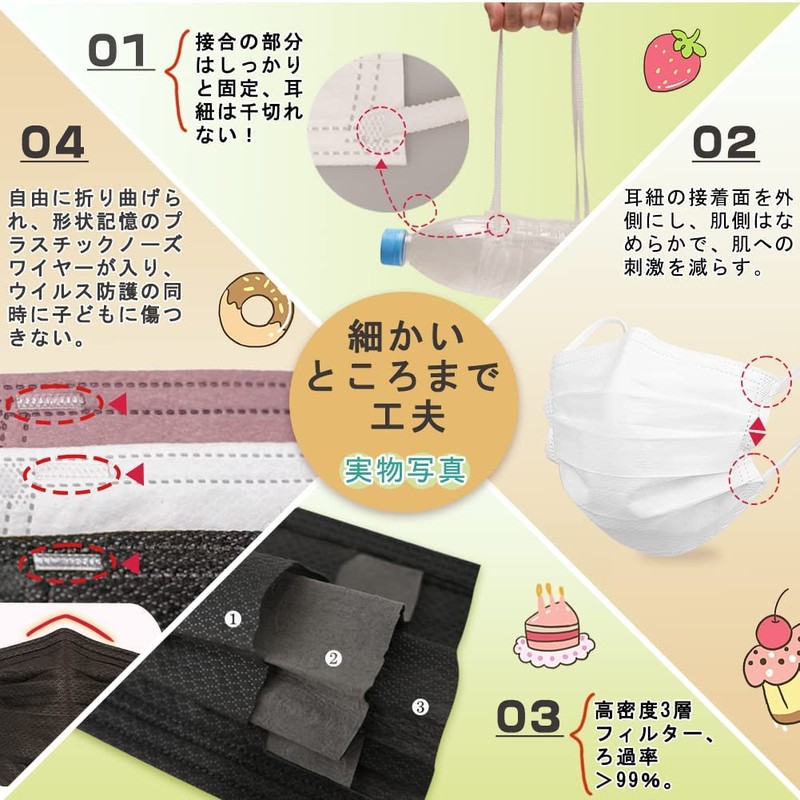 01

接合の部分はしっかりと固定、耳紐は千切れない！

04

自由に折り曲げられ、形状記憶のプラスチックノーズワイヤーが入り、ウイルス防護の同時に子どもに傷つきない。

02

耳紐の接着面を外側にし、肌側はなめらかで、肌への刺激を減らす。

細かいところまで工夫

実物写真

①

②

③

03

高密度3層フィルター、ろ過率＞99%。