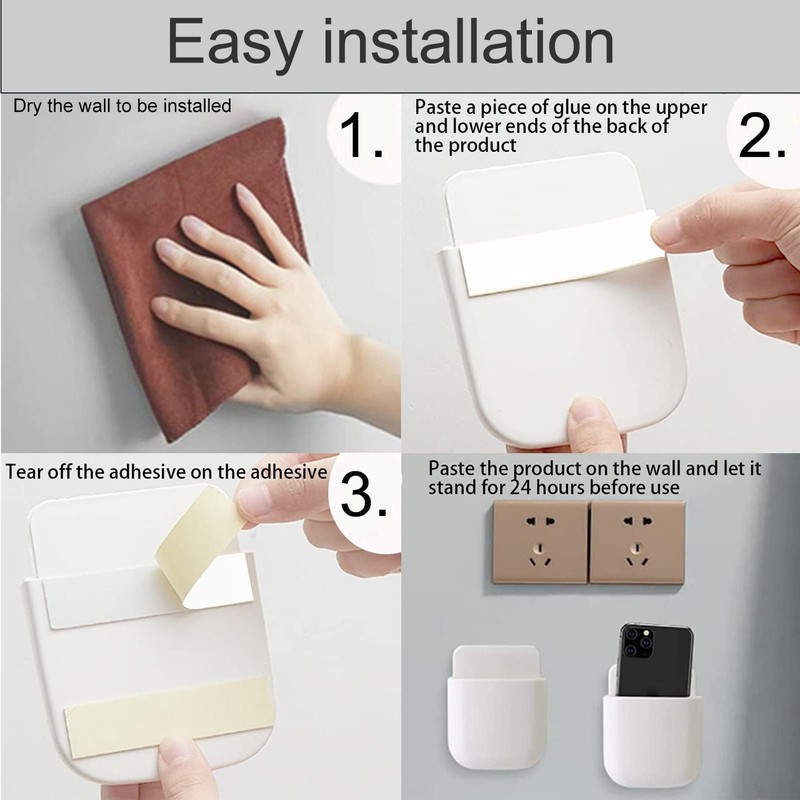 Easy installation

Dry the wall to be installed

1.

Paste a piece of glue on the upper and lower ends of the back of the product

2.

Tear off the adhesive on the adhesive

3.

Paste the product on the wall and let it stand for 24 hours before use