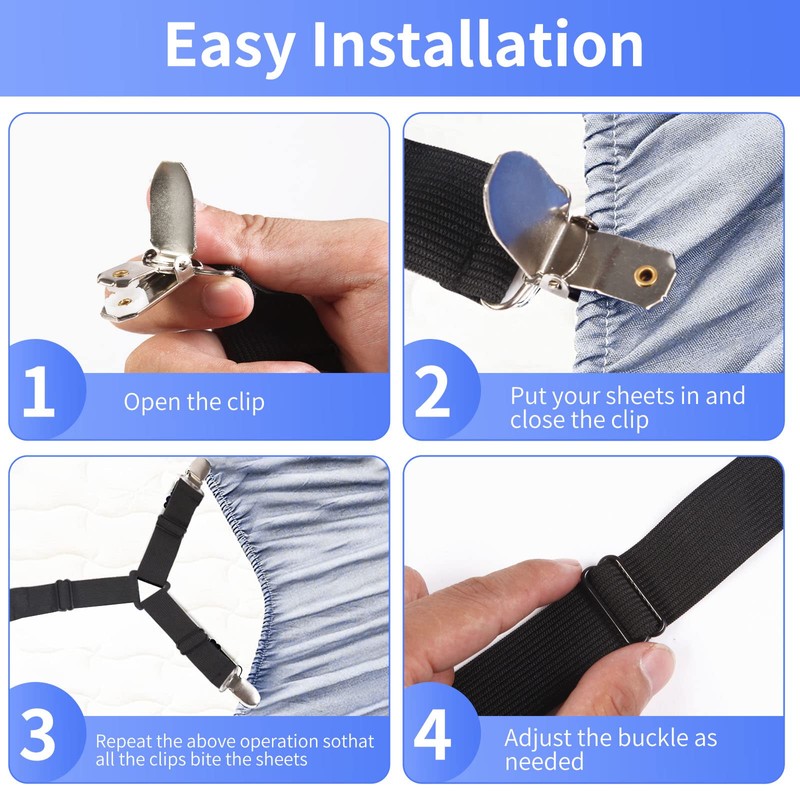 Easy Installation

1 Open the clip

2 Put your sheets in and close the clip

3 Repeat the above operation sothat all the clips bite the sheets

4 Adjust the buckle as needed