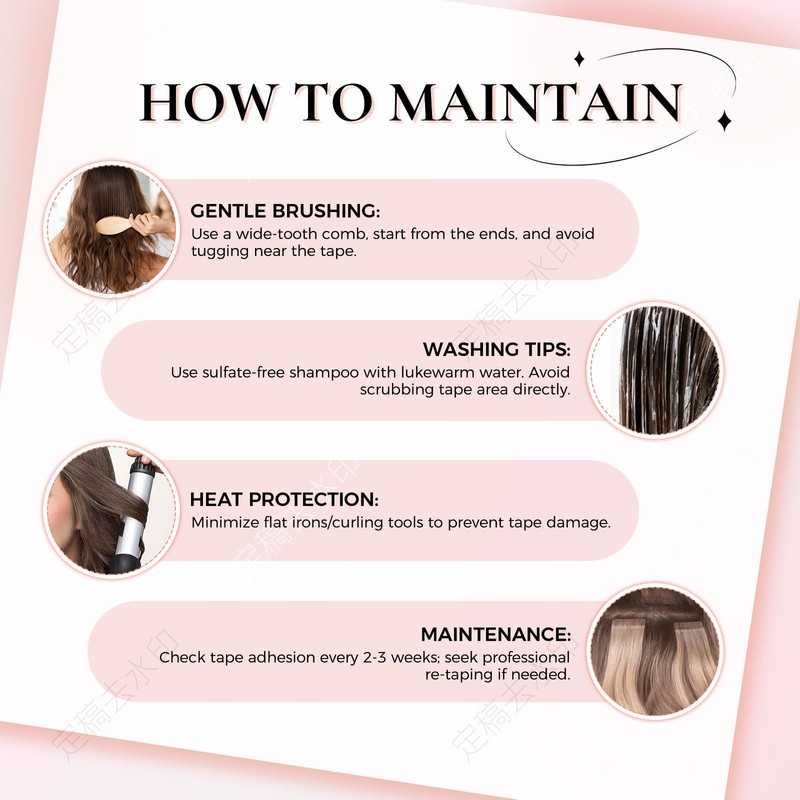 HOW TO MAINTAIN

GENTLE BRUSHING:
Use a wide-tooth comb, start from the ends, and avoid tugging near the tape.

WASHING TIPS:
Use sulfate-free shampoo with lukewarm water. Avoid scrubbing tape area directly.

HEAT PROTECTION:
Minimize flat irons/curling tools to prevent tape damage.

MAINTENANCE:
Check tape adhesion every 2-3 weeks; seek professional re-taping if needed.

定稿去水印