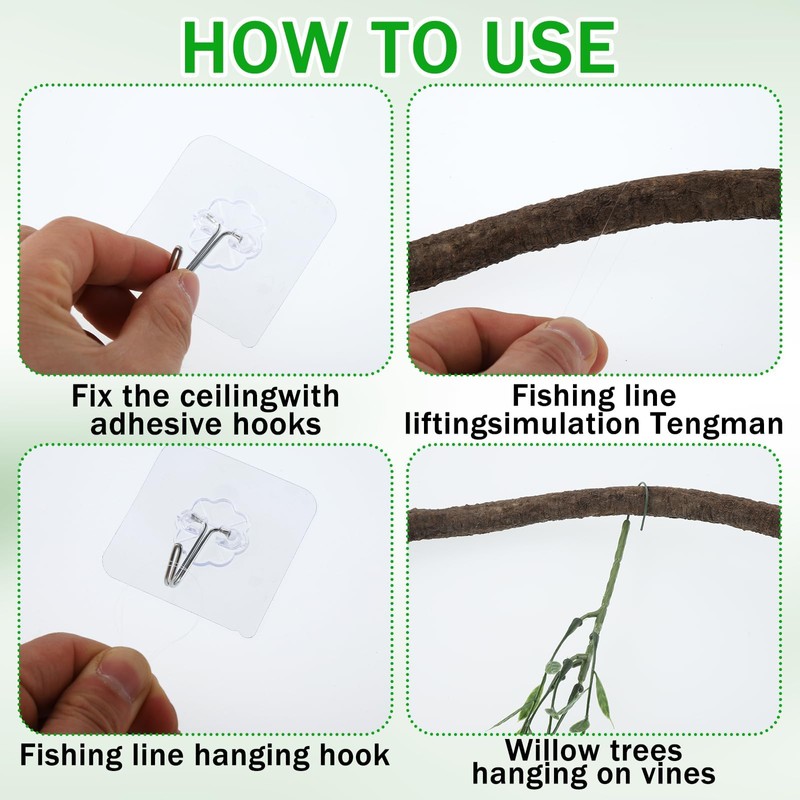 HOW TO USE

Fix the ceilingwith adhesive hooks

Fishing line liftingsimulation Tengman

Fishing line hanging hook

Willow trees hanging on vines