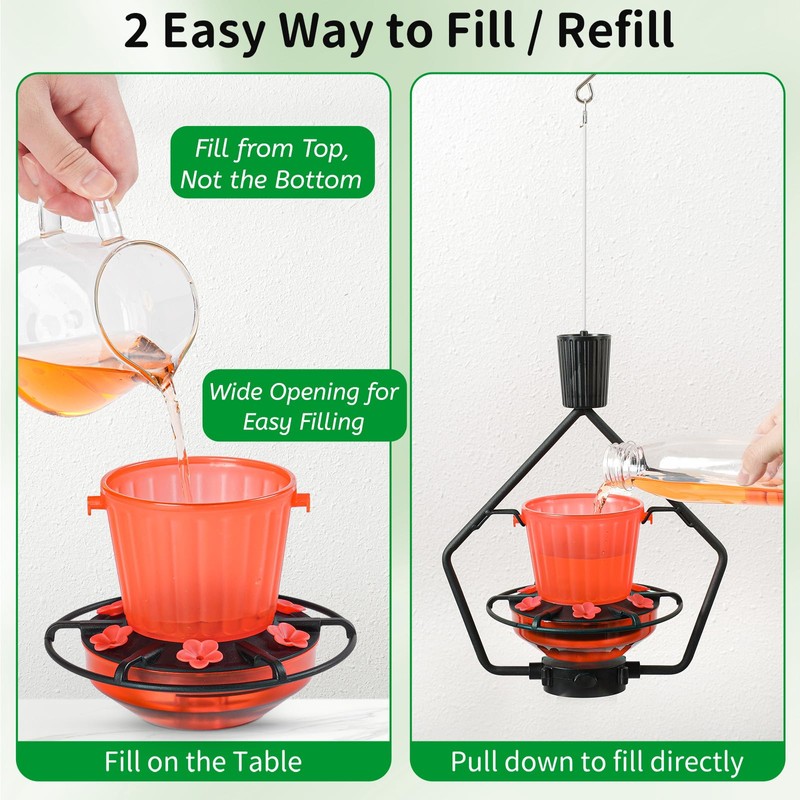 2 Easy Way to Fill / Refill

Fill from Top,
Not the Bottom

Wide Opening for
Easy Filling

Fill on the Table

Pull down to fill directly