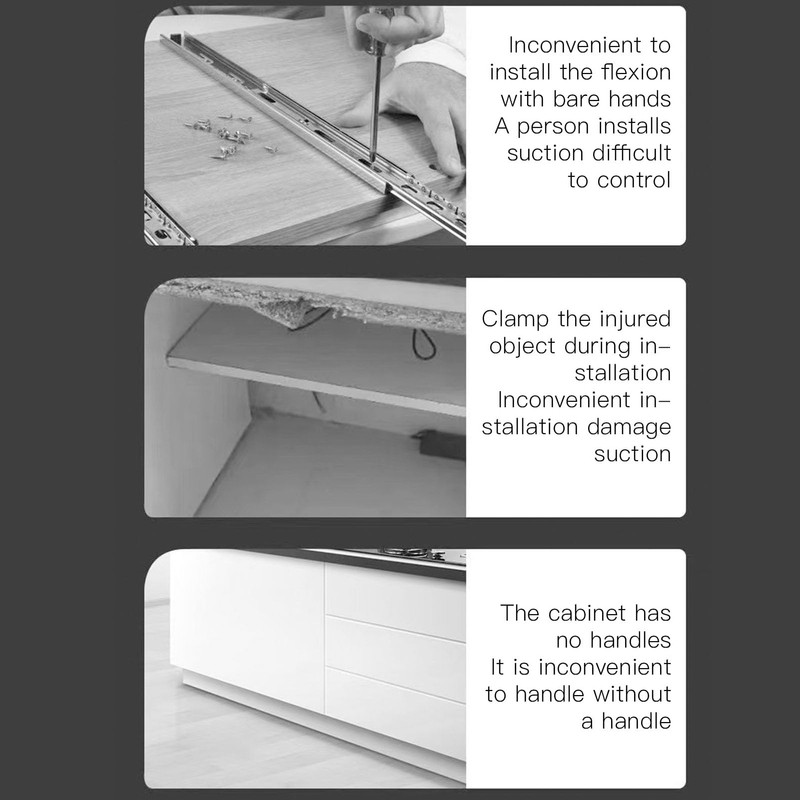 Inconvenient to install the flexion with bare hands
A person installs suction difficult to control

Clamp the injured object during installation
Inconvenient installation damage suction

The cabinet has no handles
It is inconvenient to handle without a handle