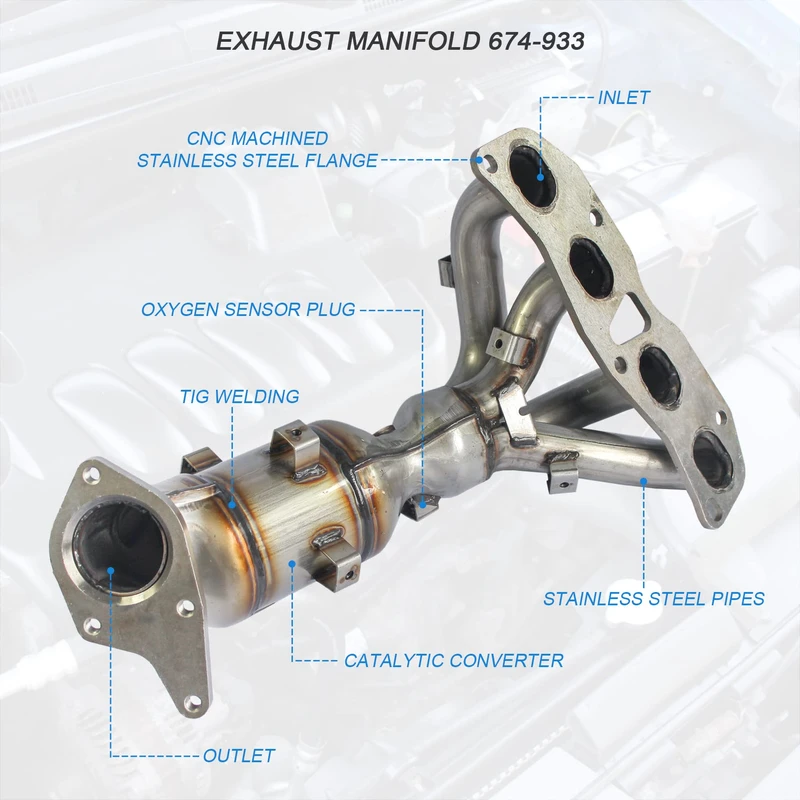 EXHAUST MANIFOLD 674-933

INLET

CNC MACHINED
STAINLESS STEEL FLANGE

OXYGEN SENSOR PLUG

TIG WELDING

STAINLESS STEEL PIPES

CATALYTIC CONVERTER

OUTLET